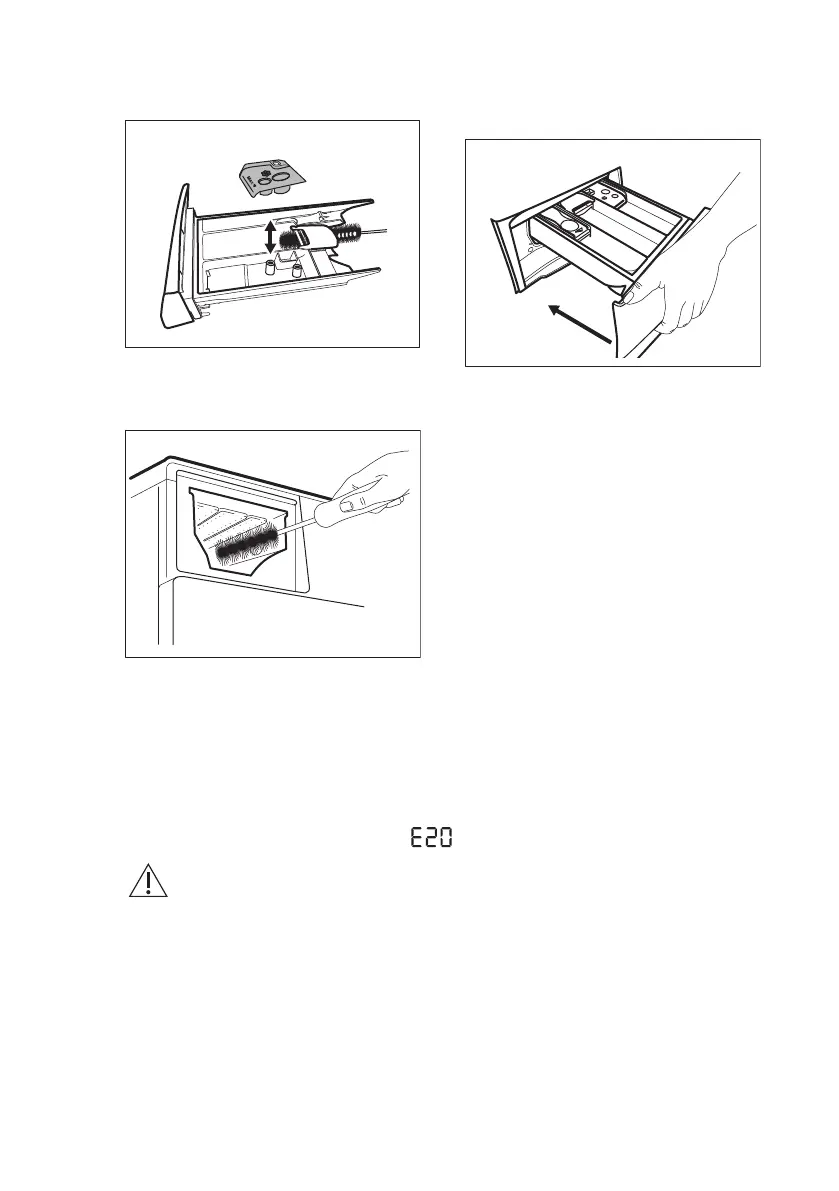 E20