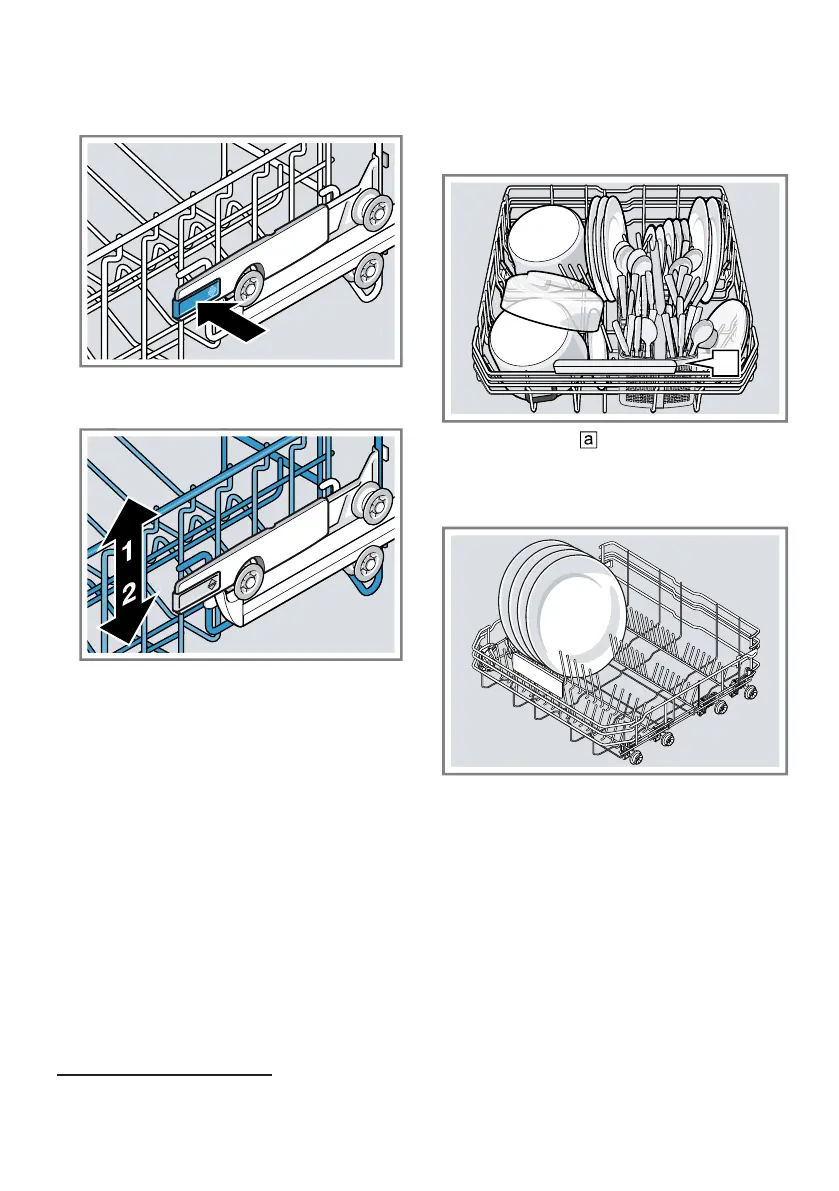 1
2
a