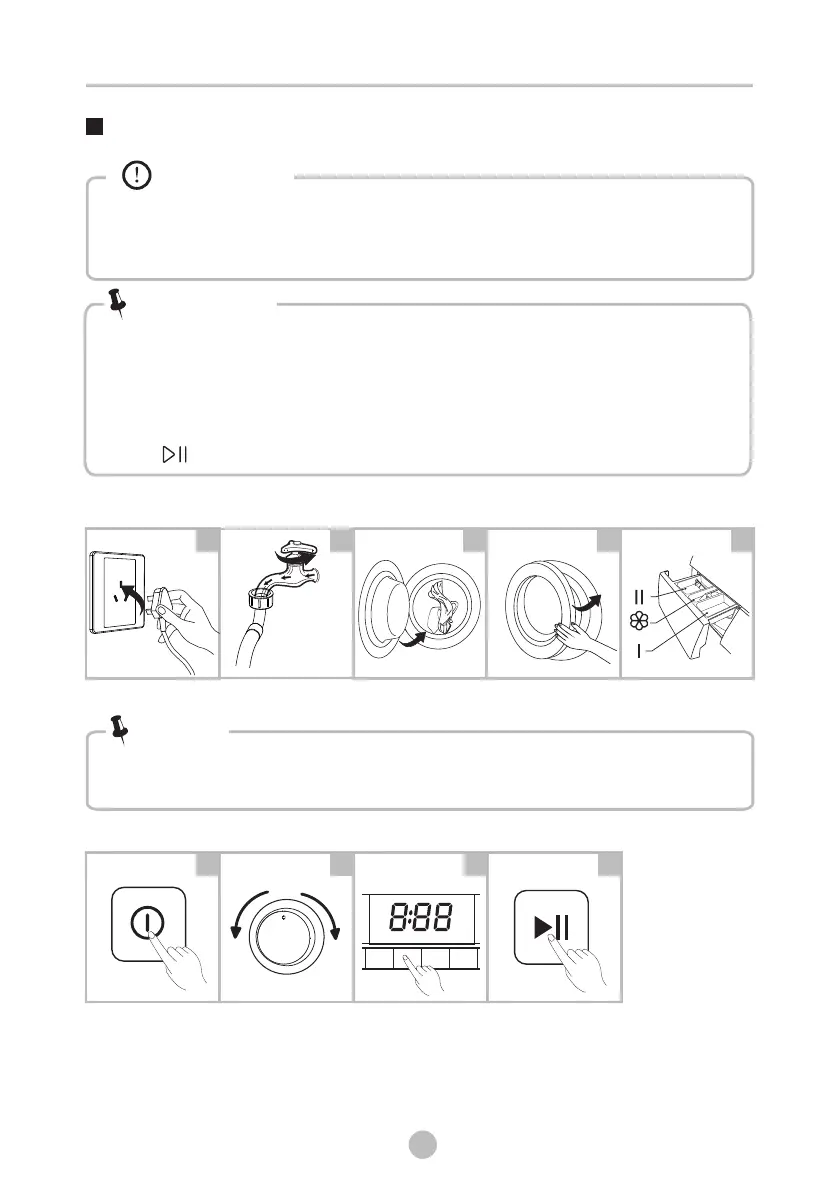 II

I

8:88