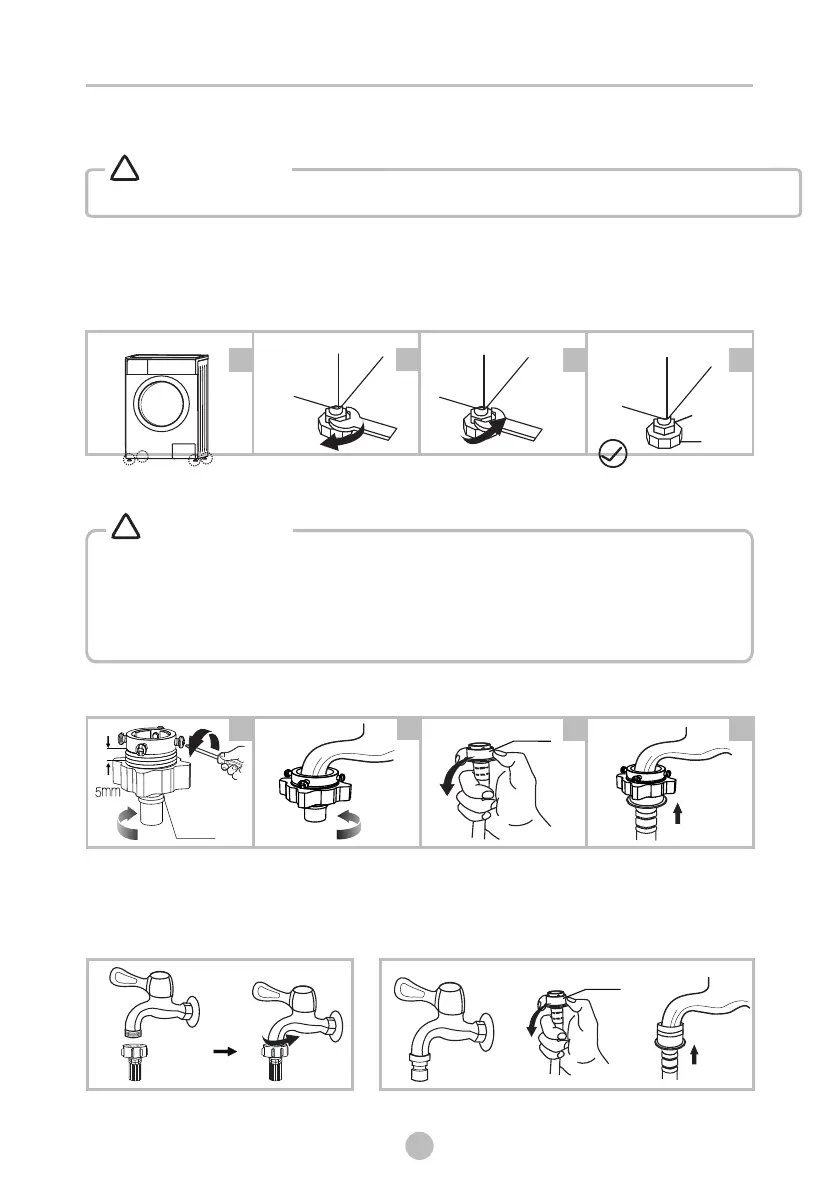 5mm