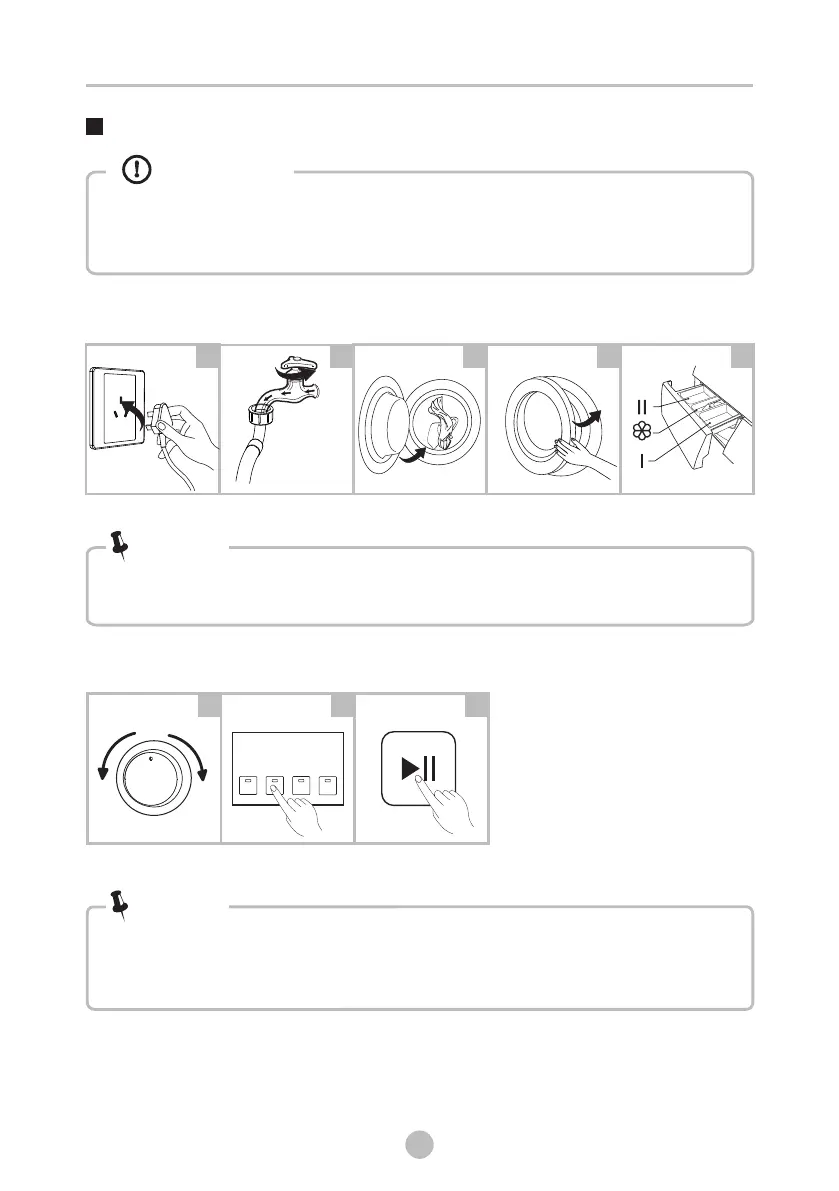 II

I