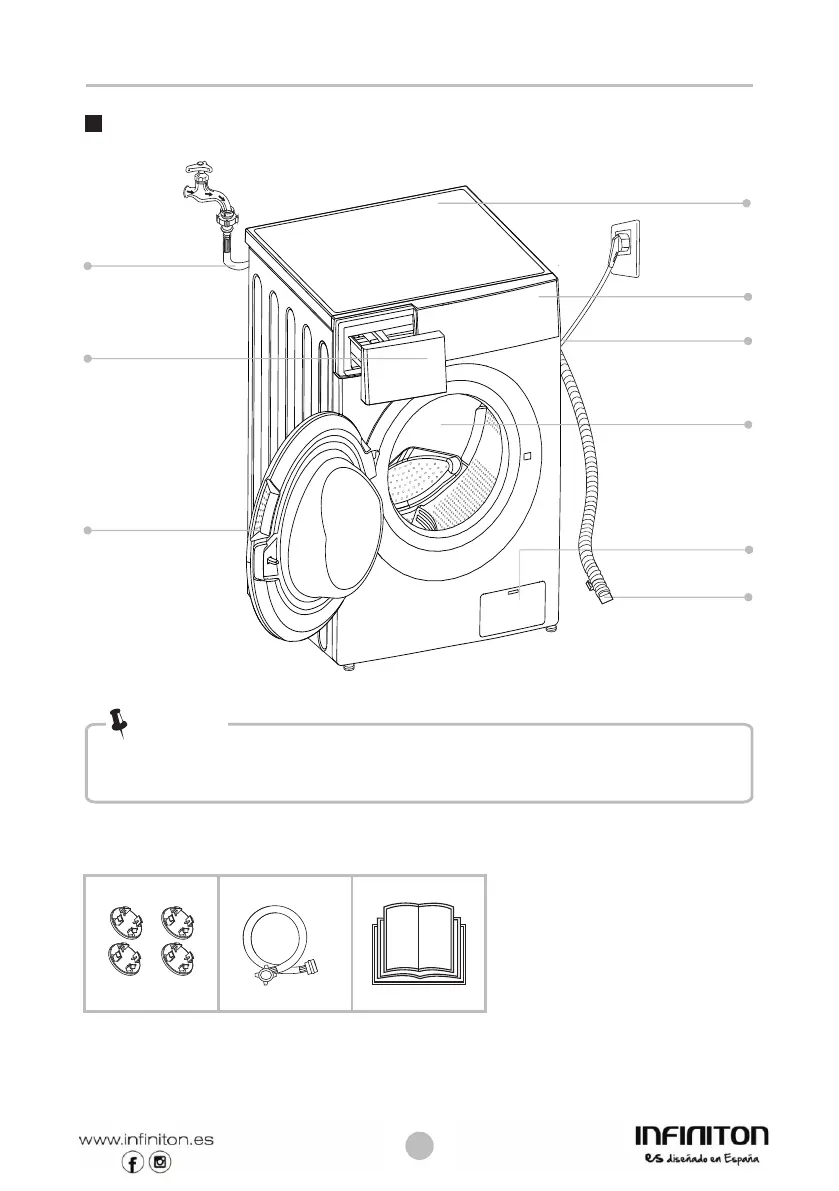 www.infiniton.es

INFINITON
es diseñado en España