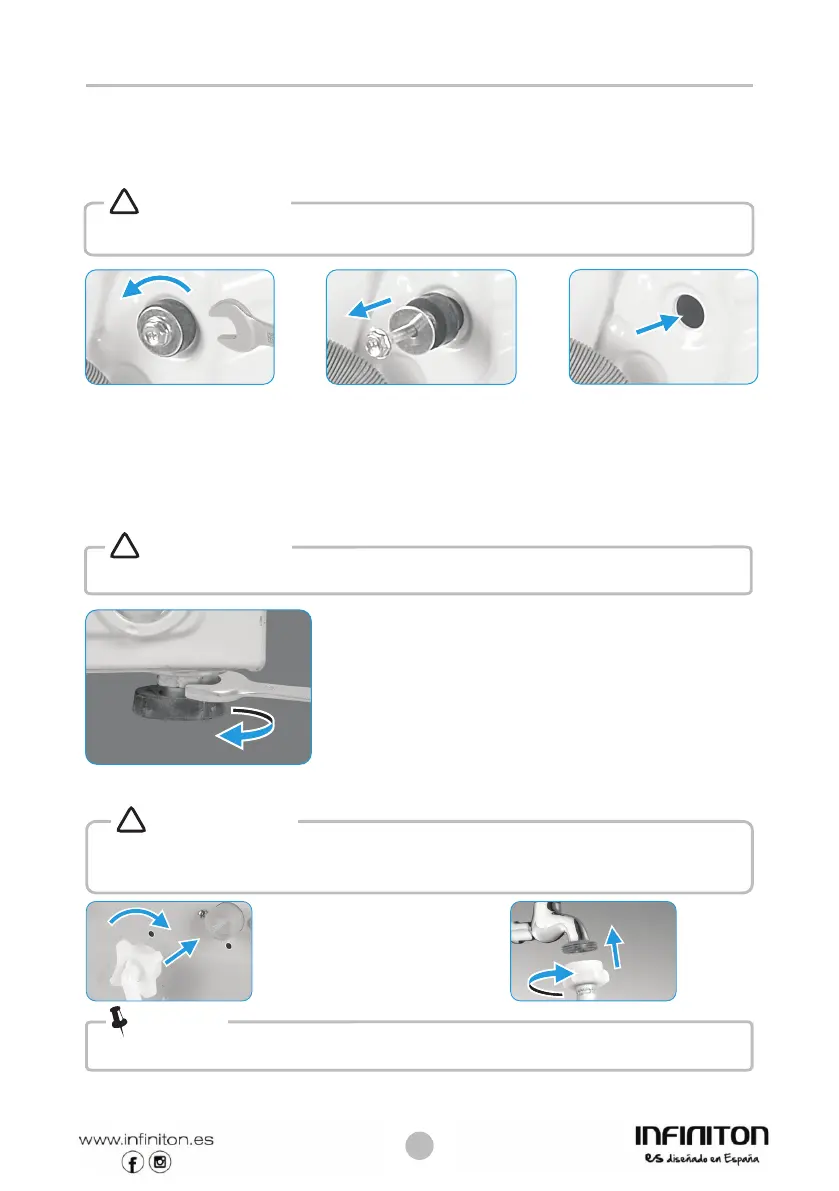 www.infiniton.es

INFINITON
es diseñado en España