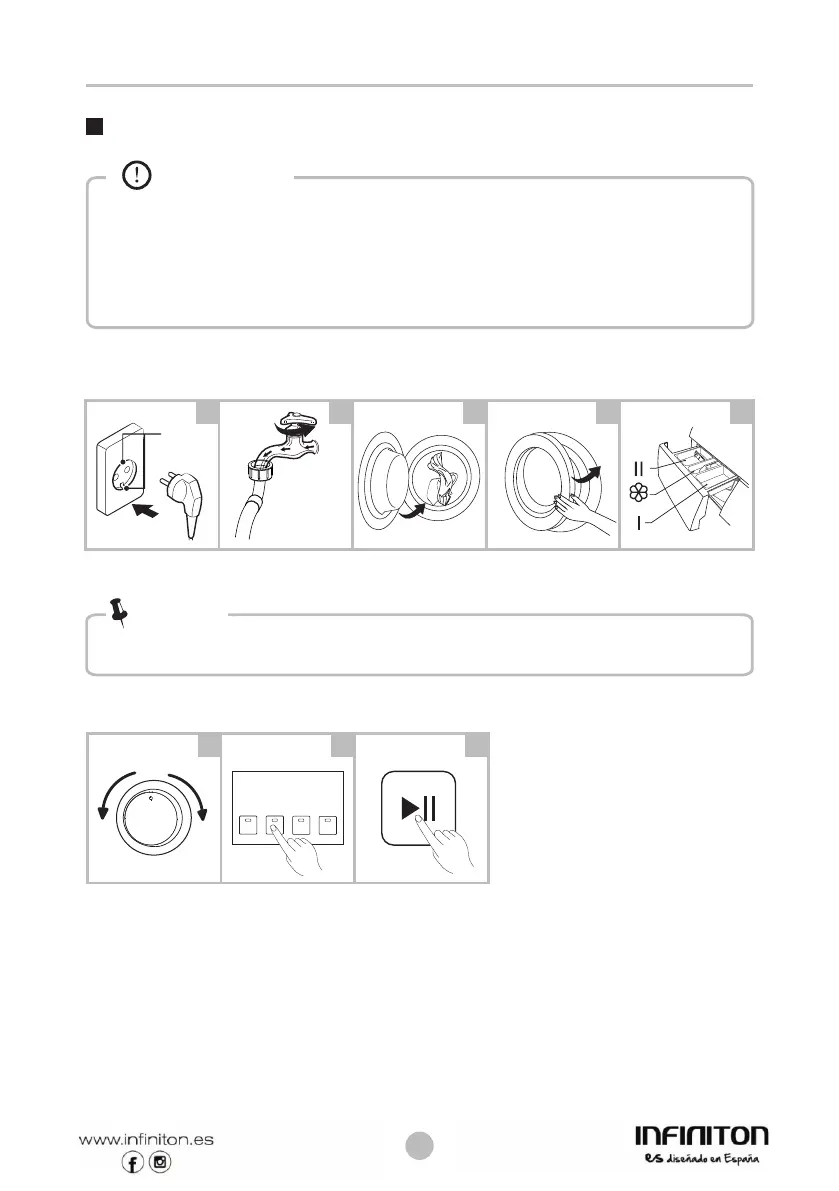 II

I

www.infiniton.es

INFINITON
es diseñado en España