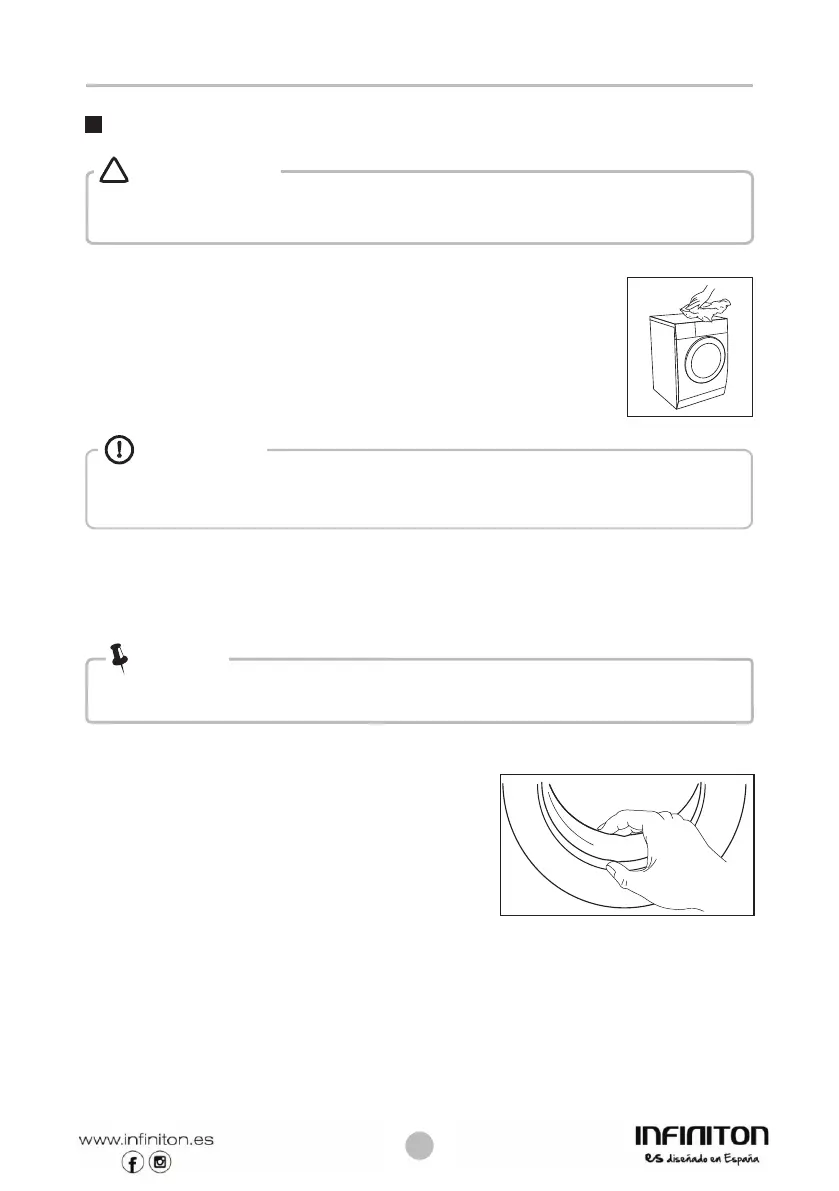 www.infiniton.es

INFINITON
es diseñado en España