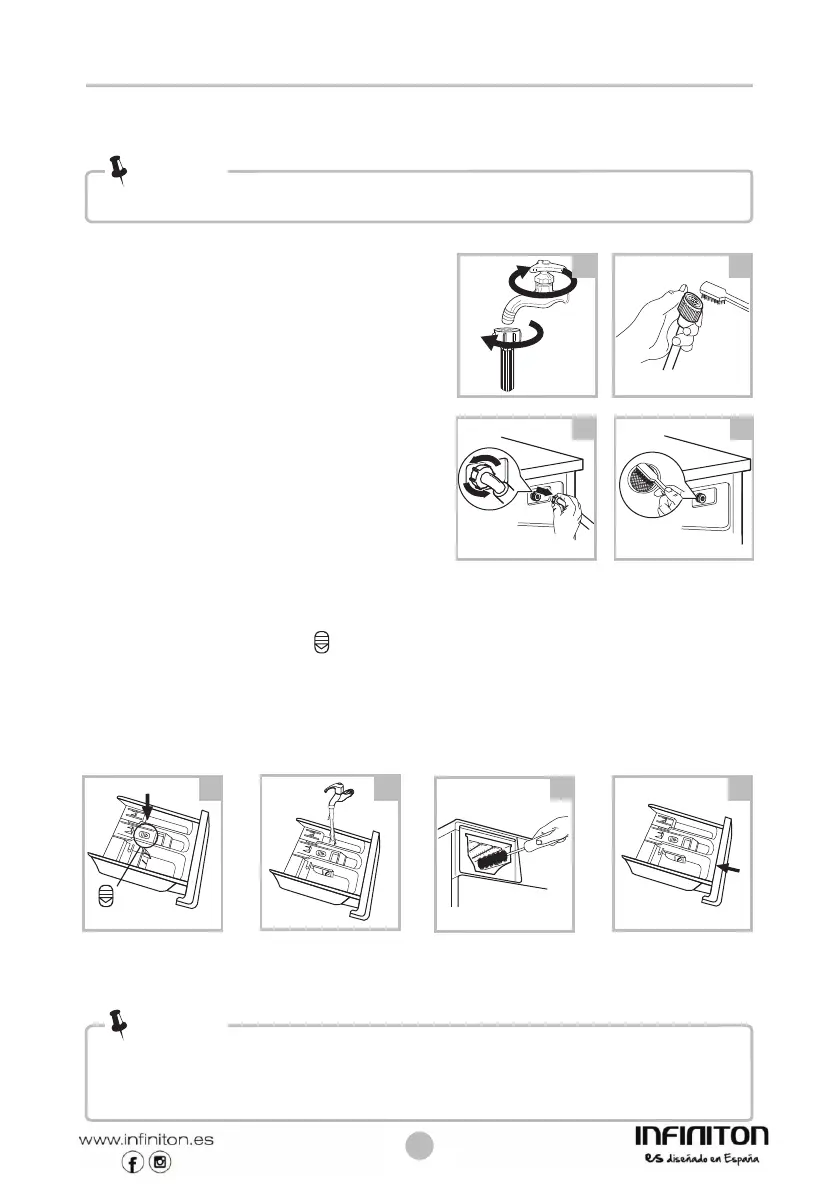 www.infiniton.es

INFINITON
es diseñado en España