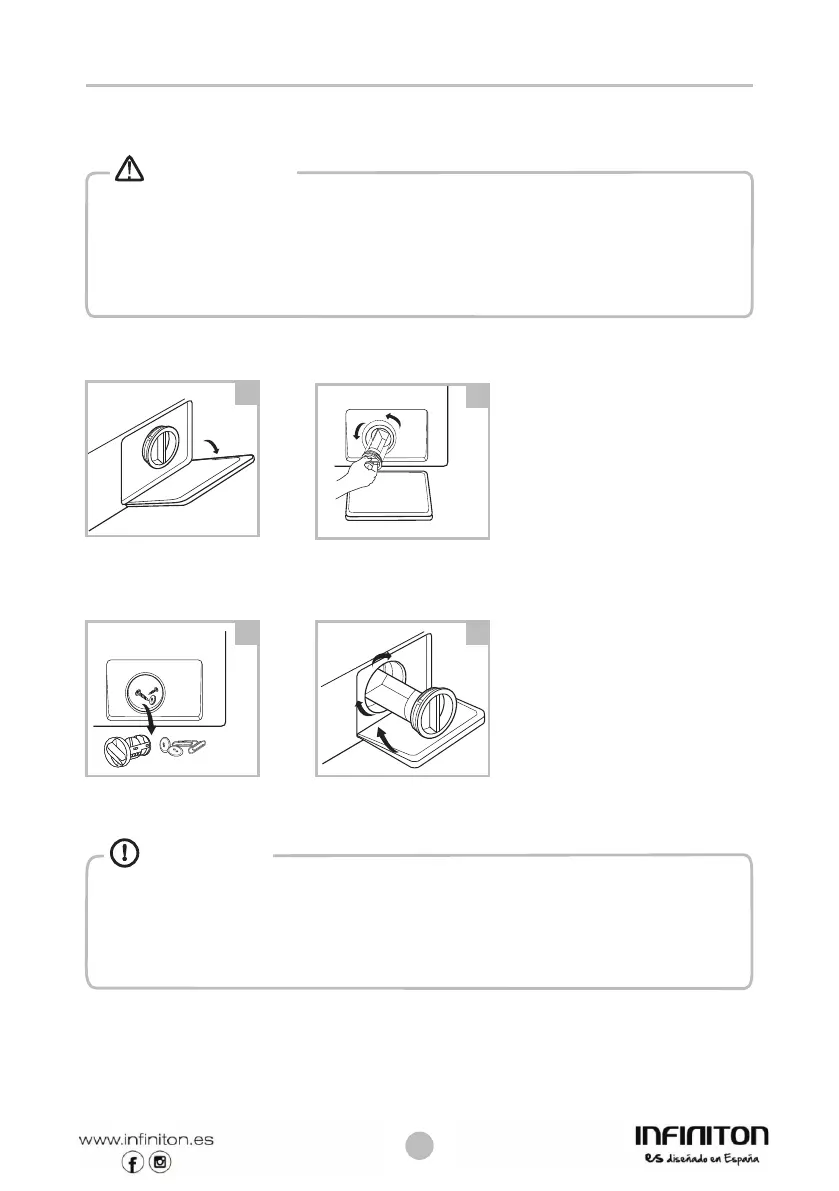 www.infiniton.es

INFINITON
es diseñado en España