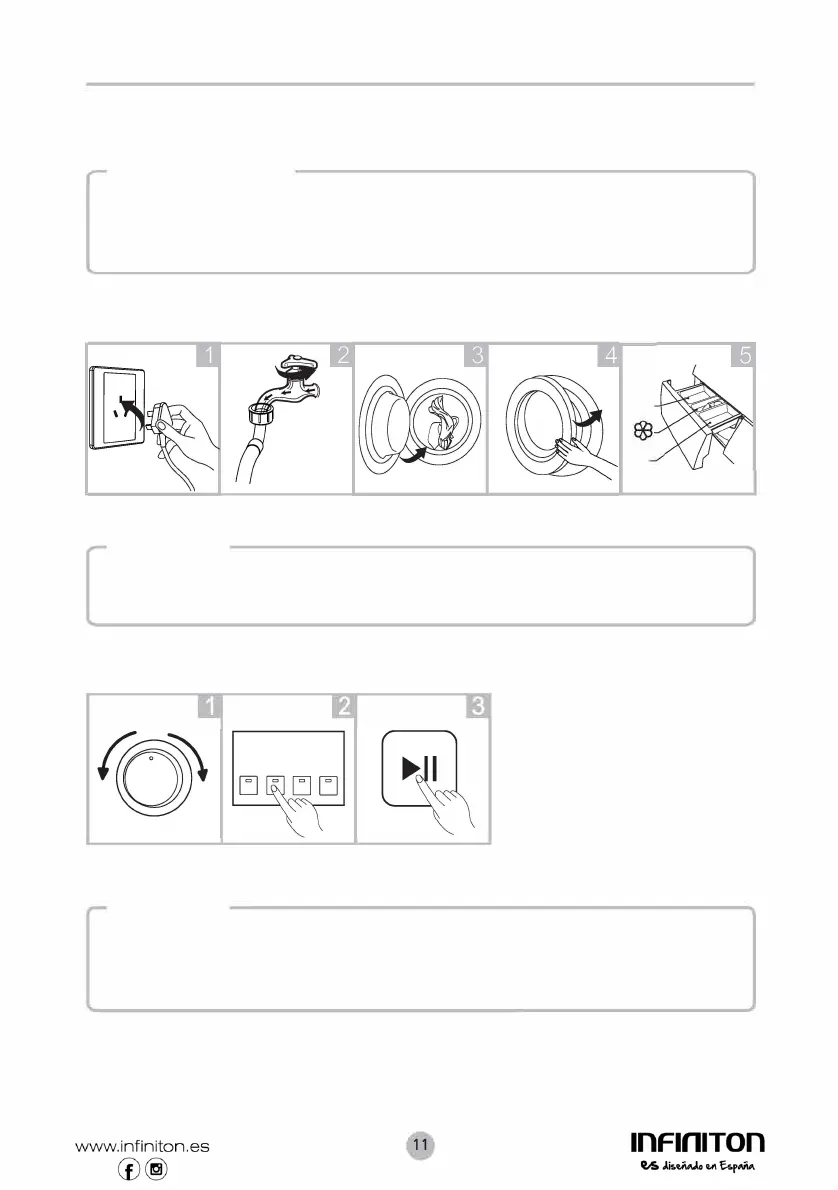 1 2 3 4 5

1 2 3

www.infiniton.es

11

INFINITON
es diseñado en España