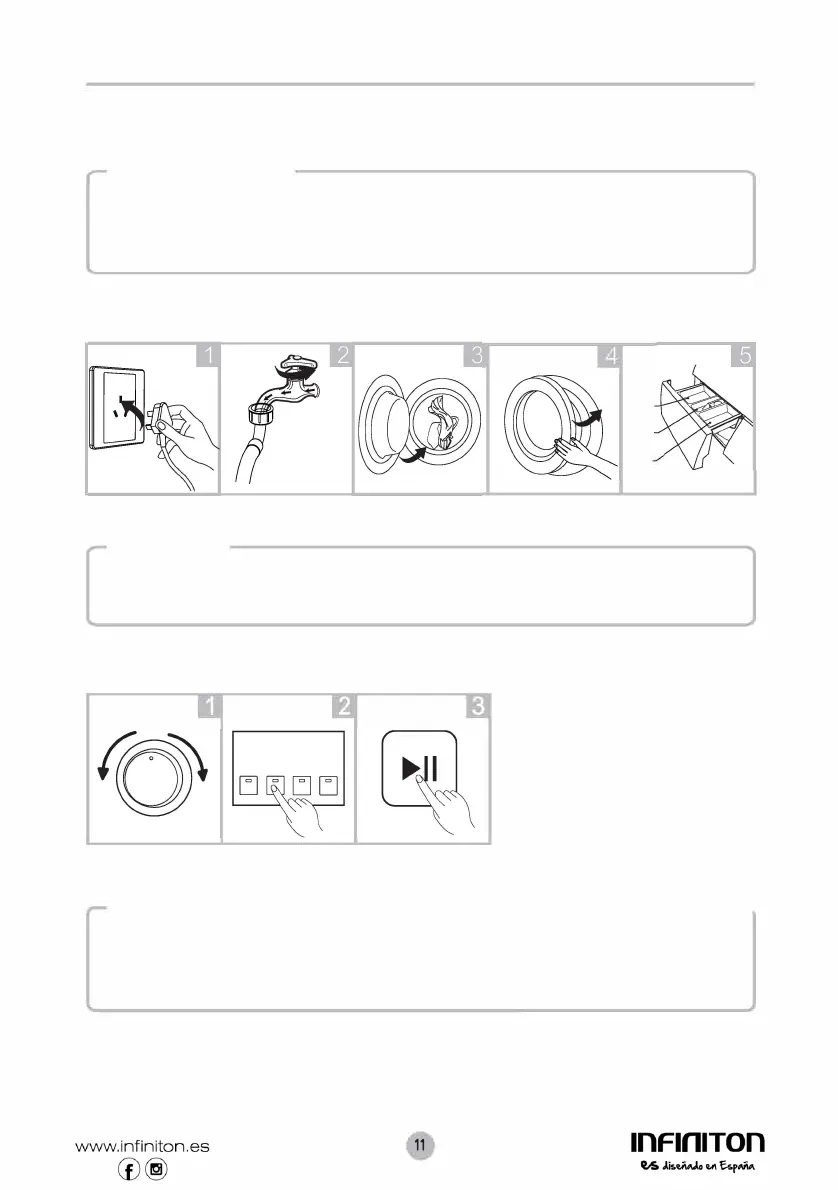 1

2

3

4

5

1

2

3

www.infiniton.es

11

INFINITON
es diseñado en España