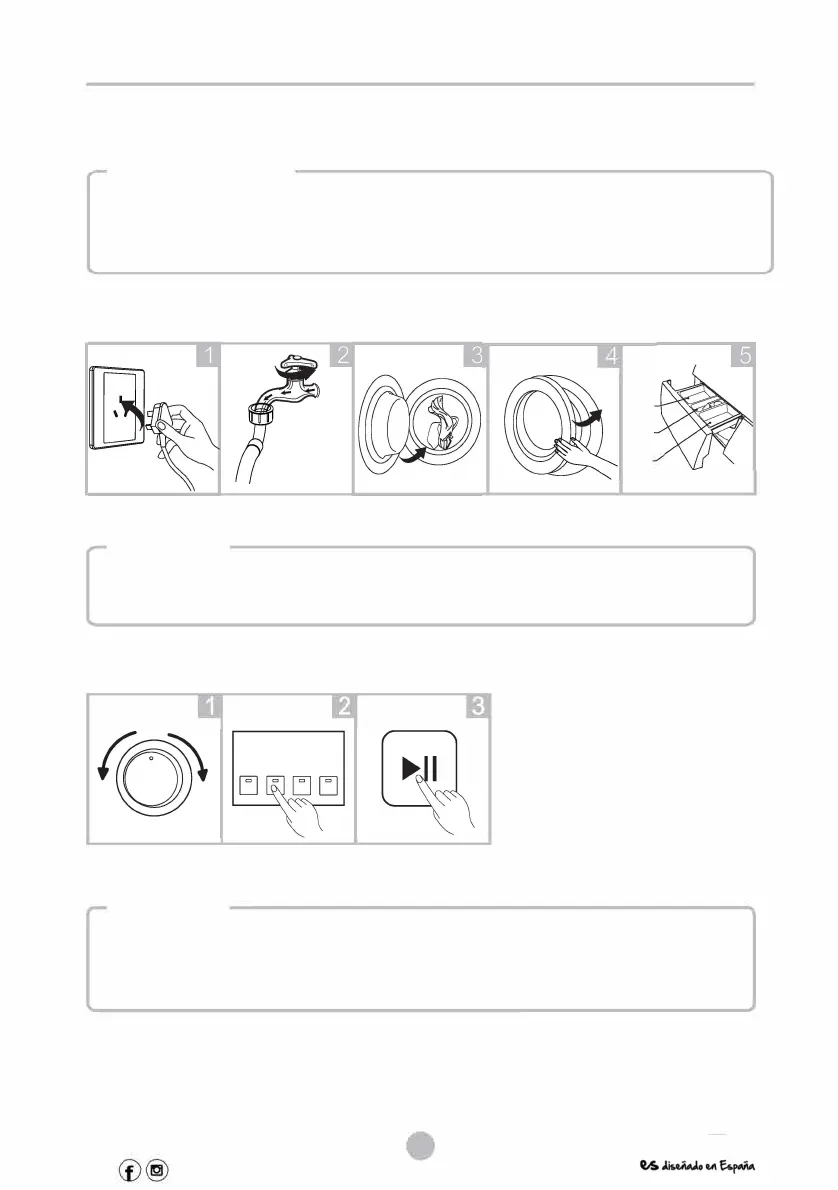 1

2

3

4

5

1

2

3

es diseñado en España