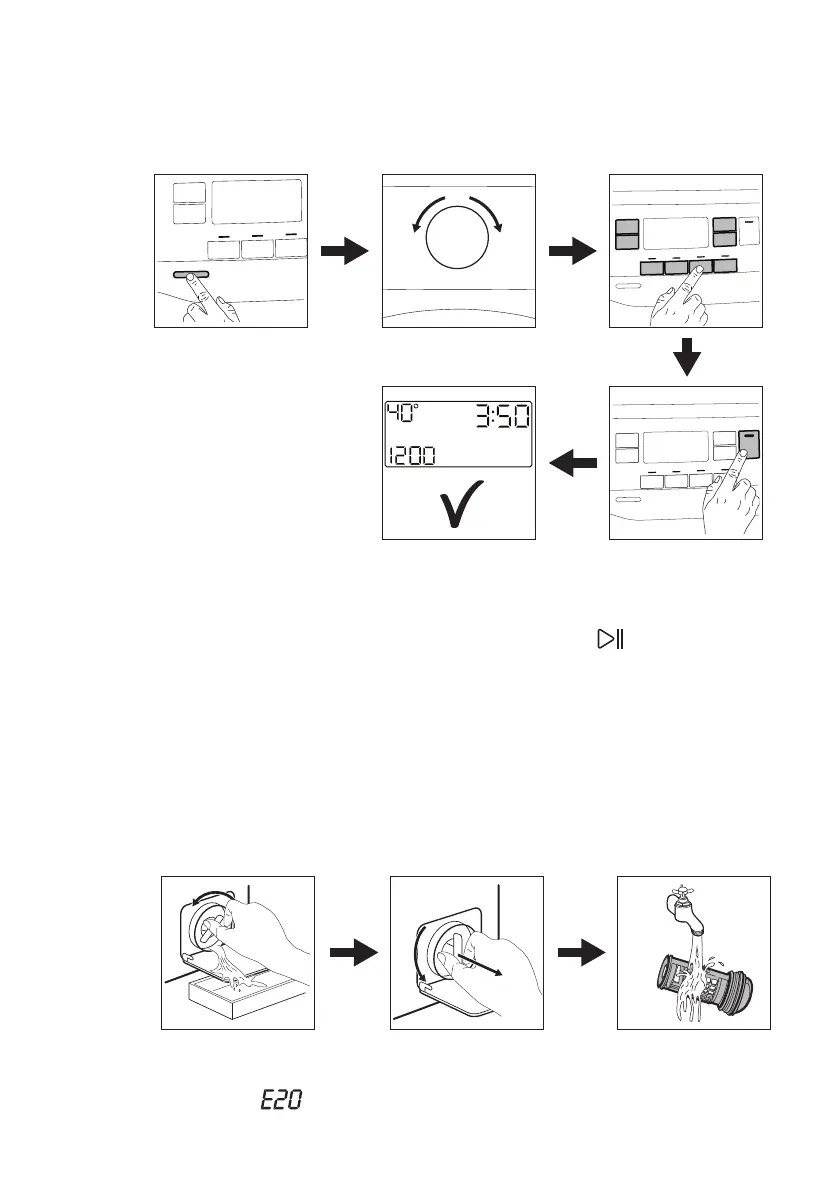 40°
3:50
1200

E20