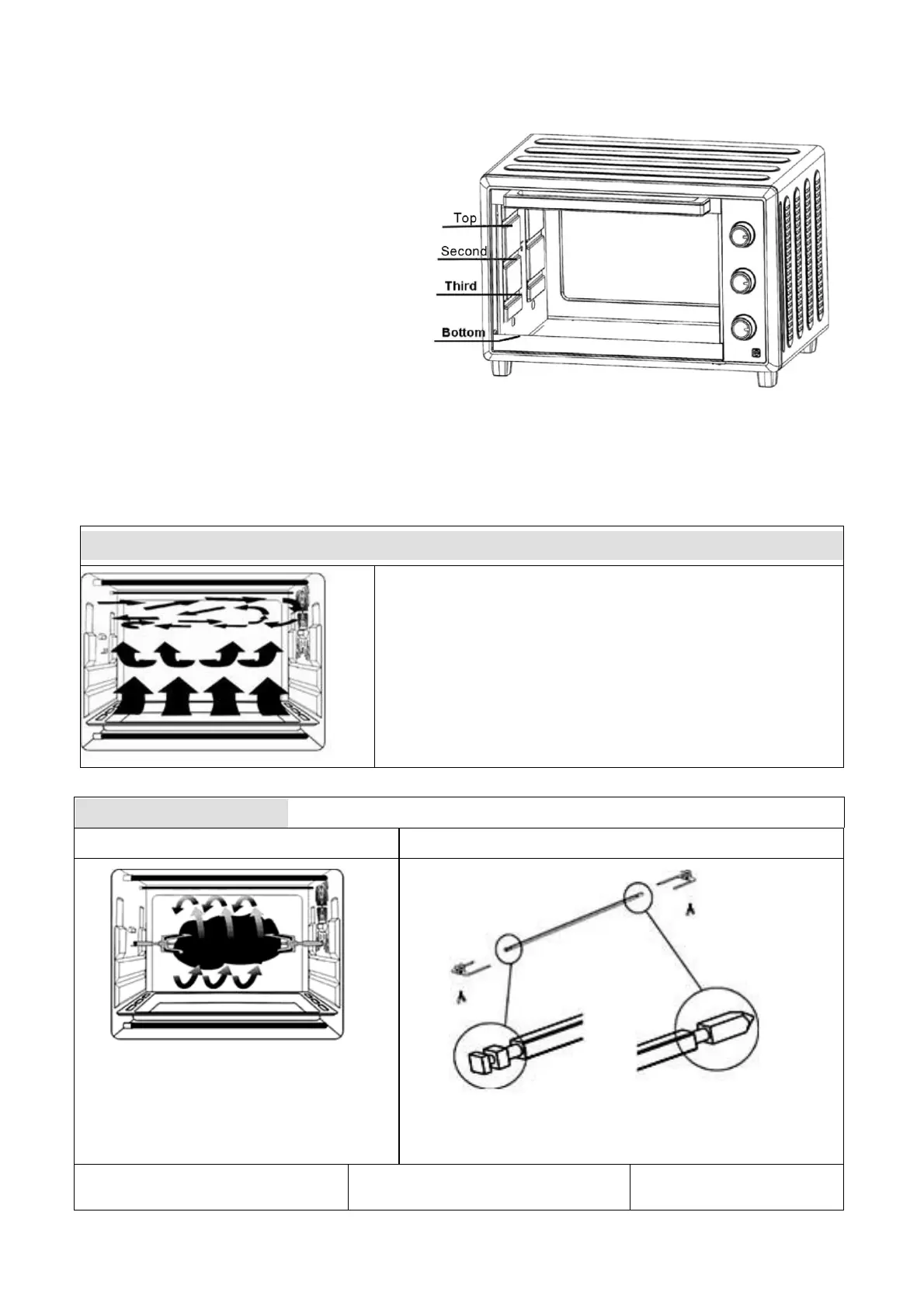 Top
Second
Third
Bottom