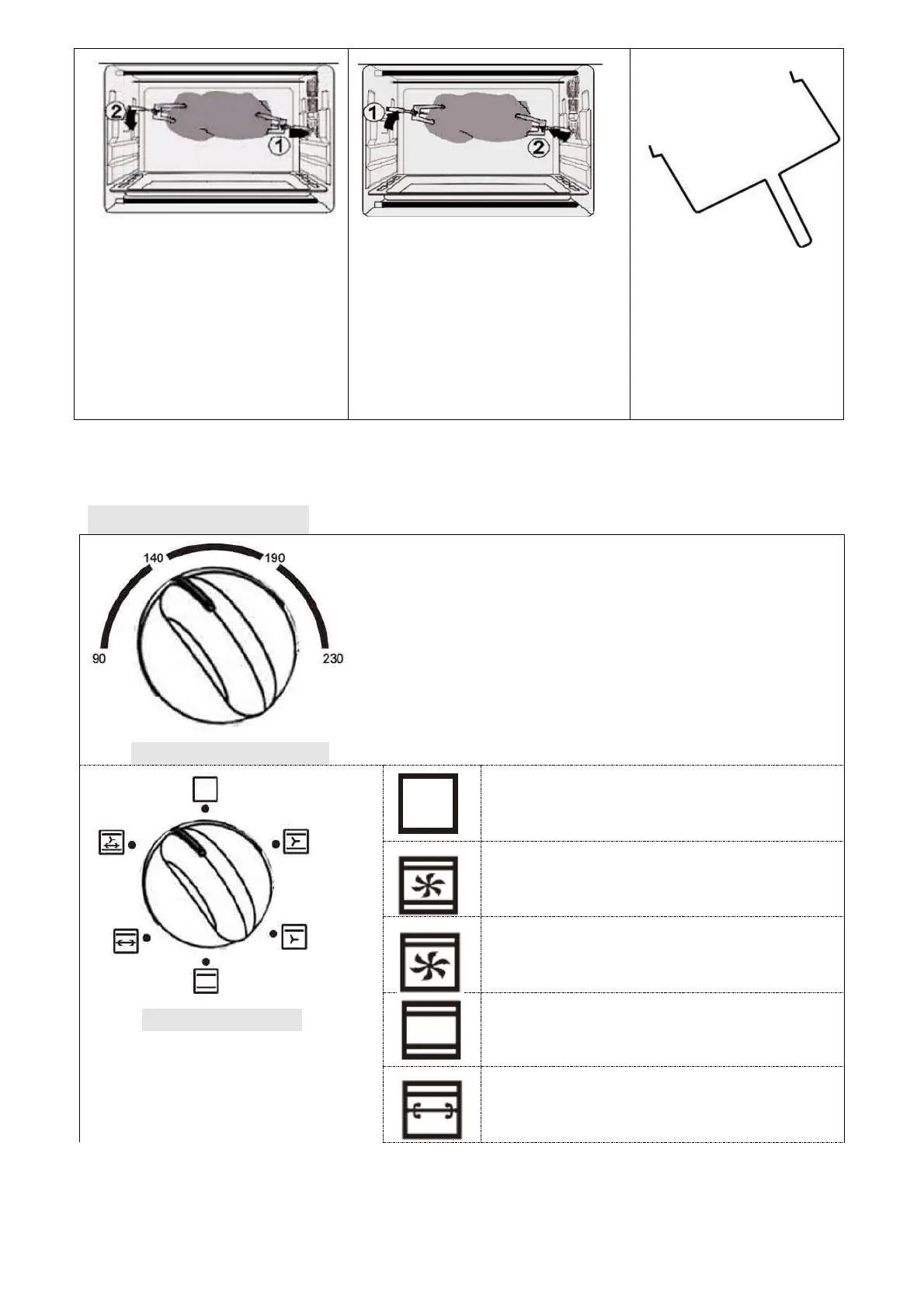 2

1

1

2

140

190

90

230