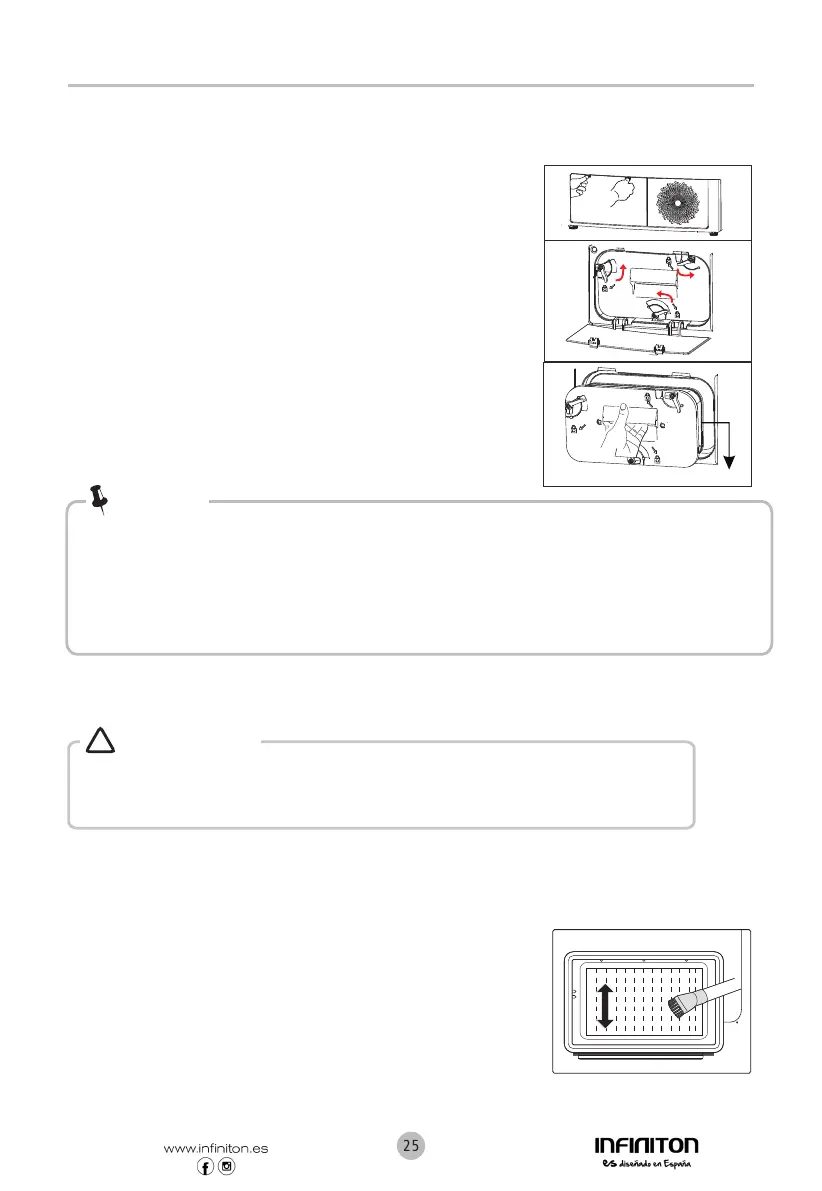 www.infiniton.es

25

INFINITON
es diseñado en España