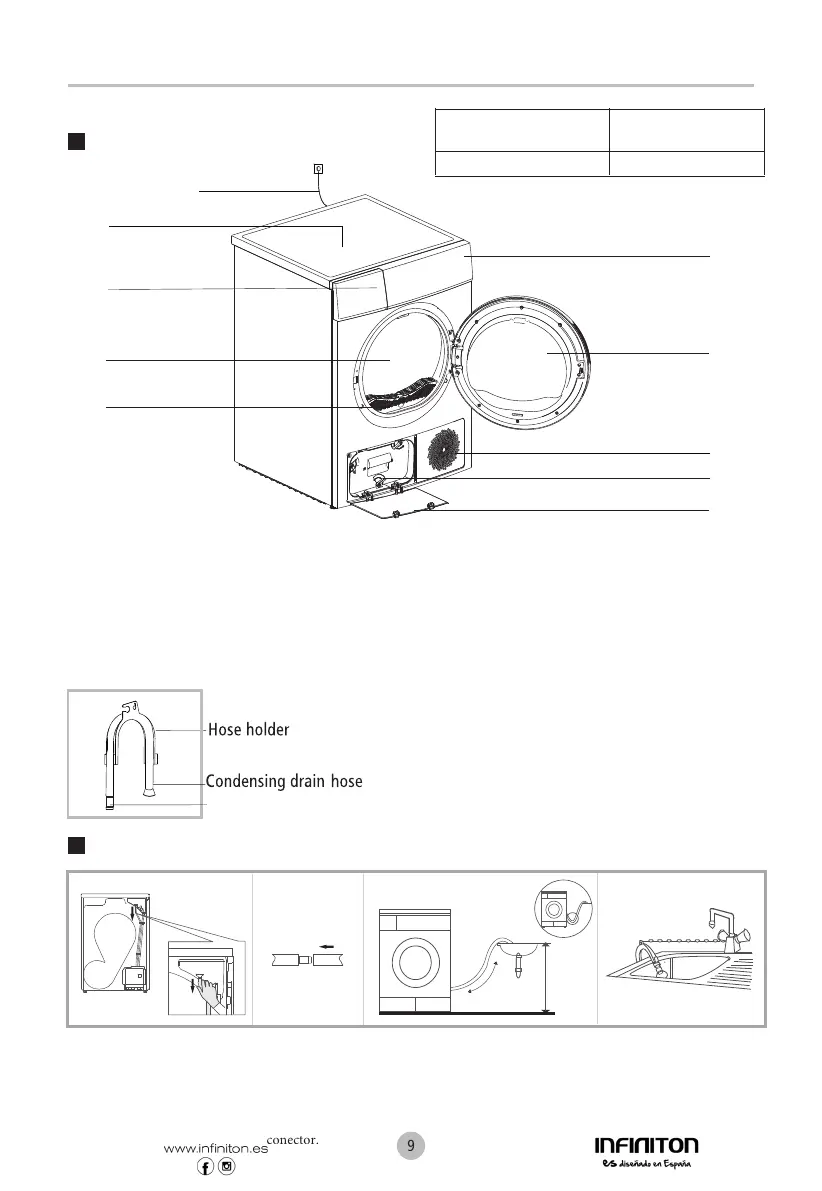 Hose holder

Condensing drain hose

www.infiniton.es conector.

9

INFINITON
es diseñado en España