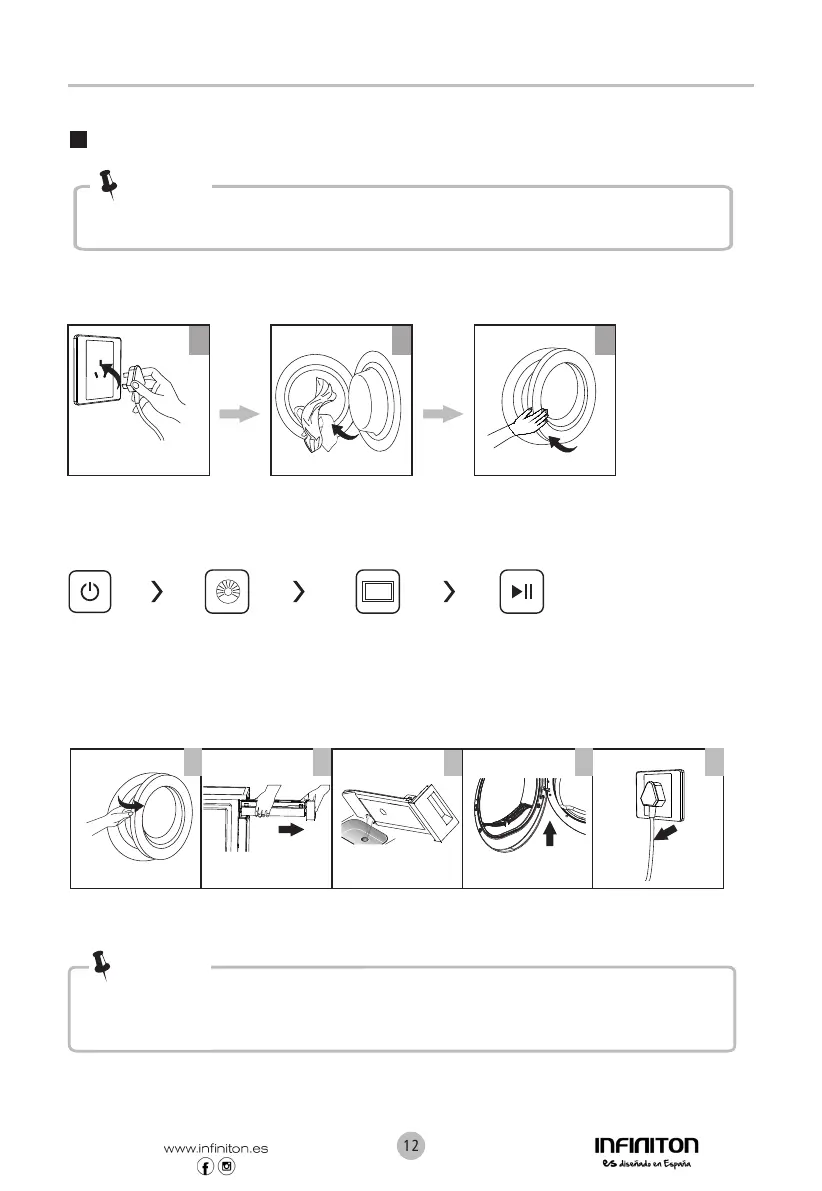 www.infiniton.es

12

INFINITON
es diseñado en España