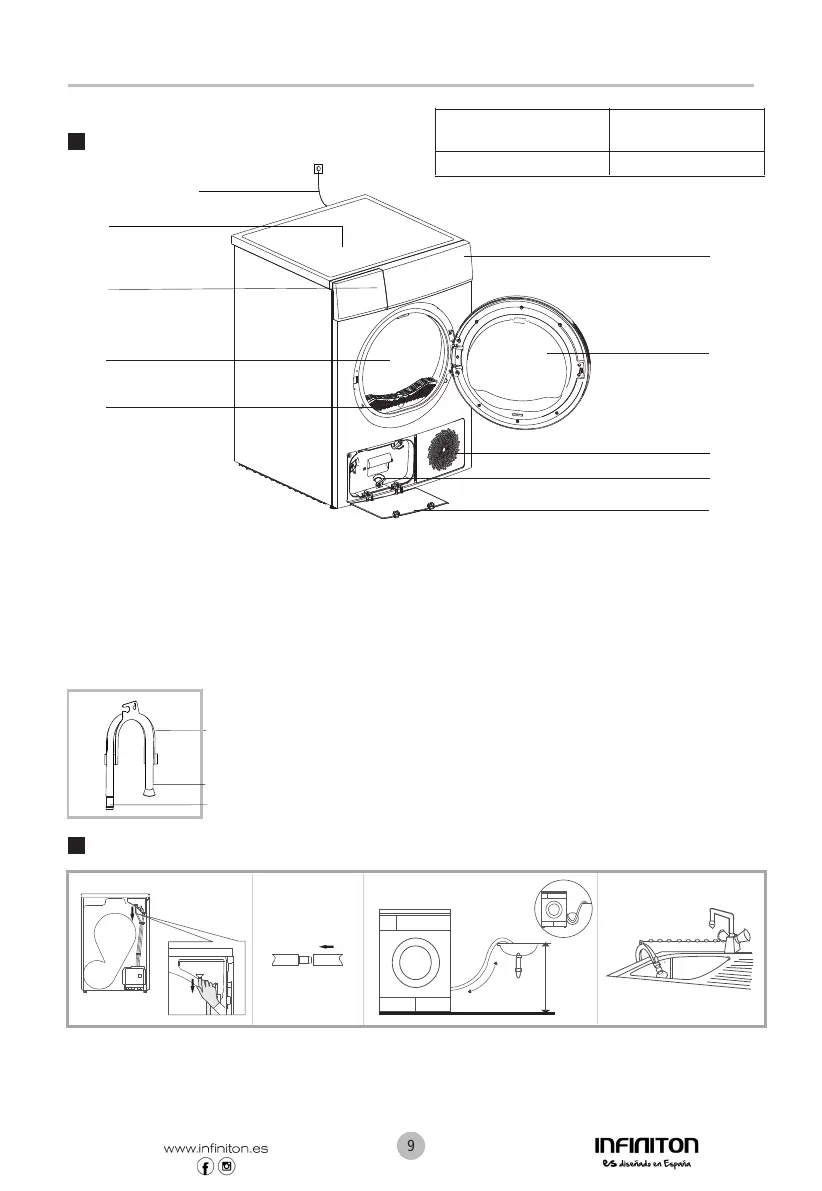 www.infiniton.es

9

INFINITON
es diseñado en España