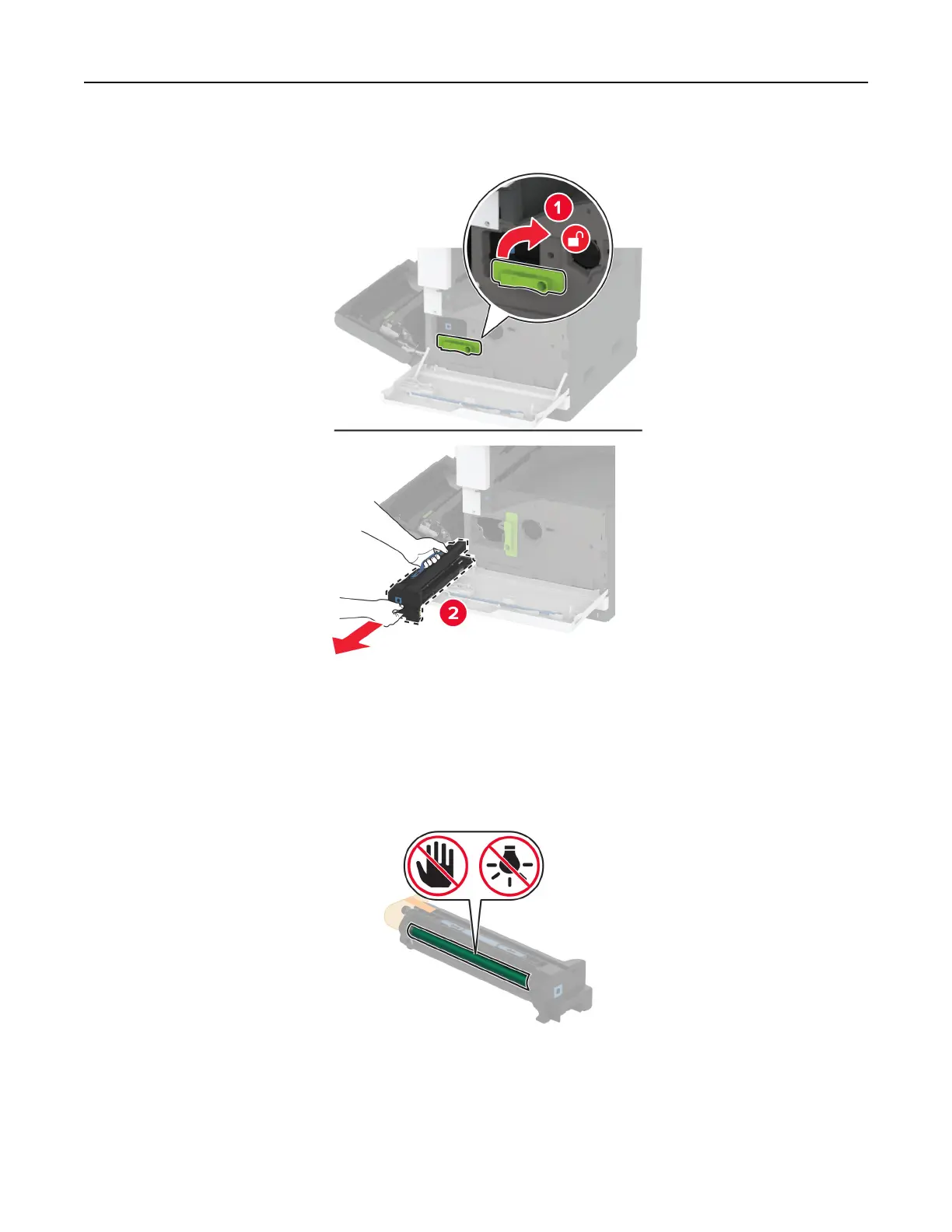 1

2