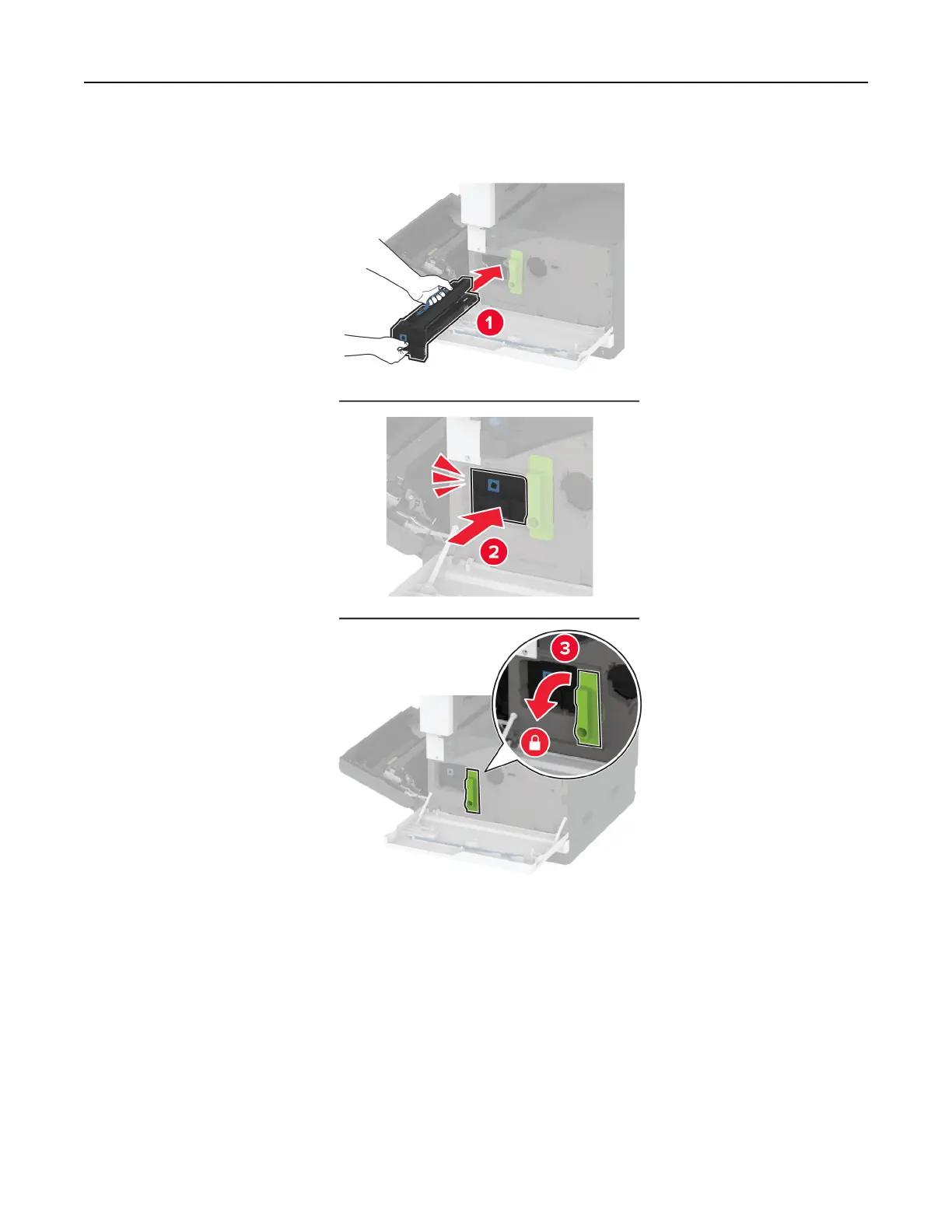 1

2

3