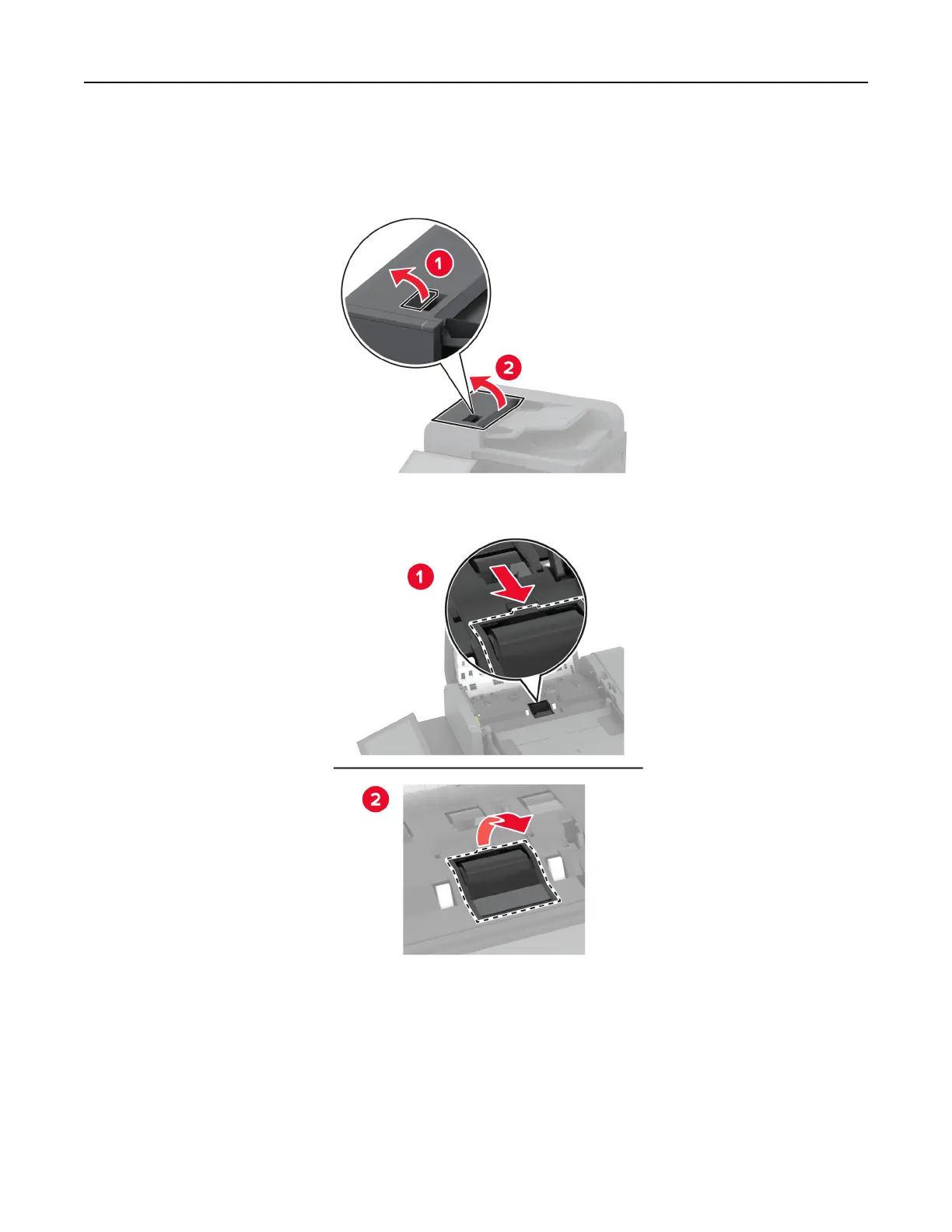 1

2

1

2