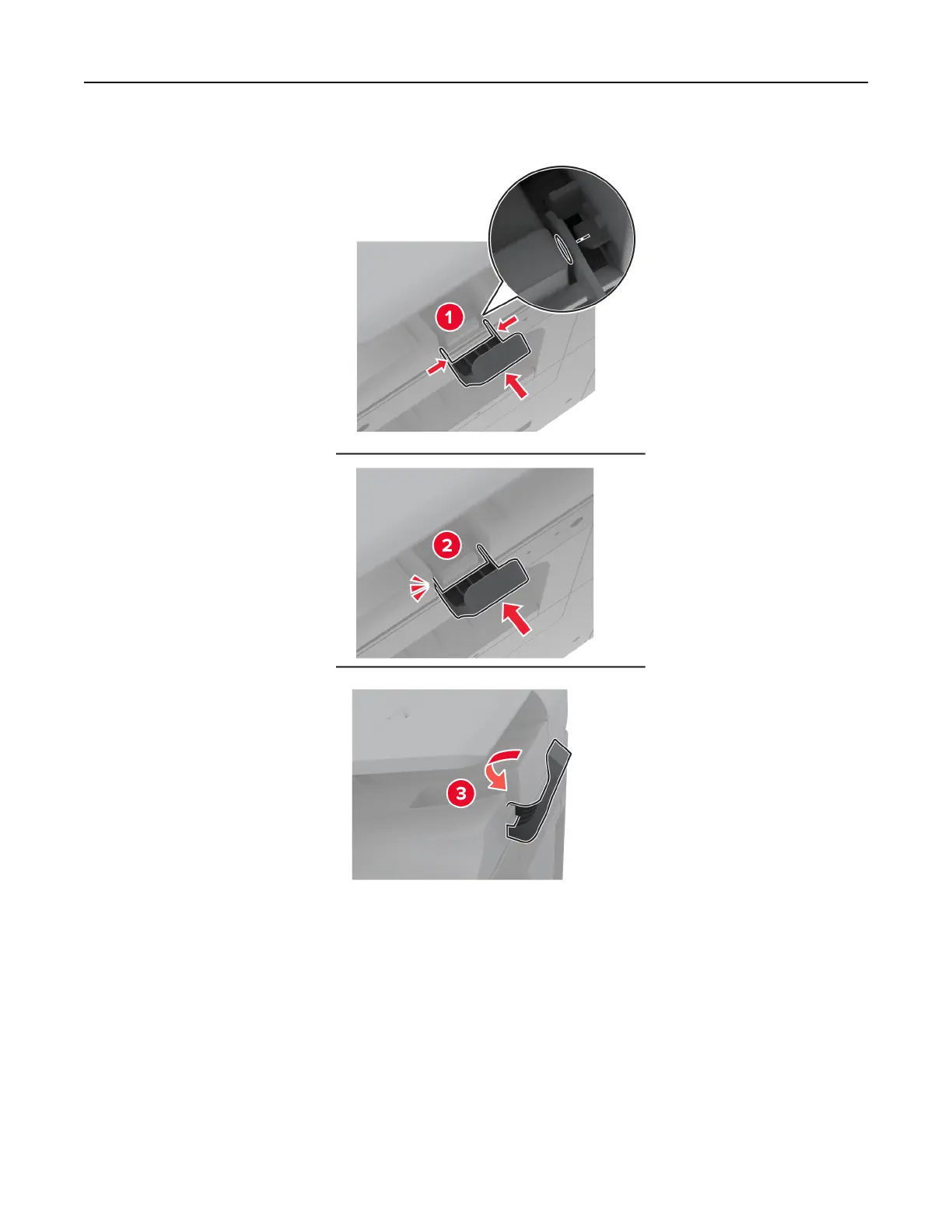 1

2

3