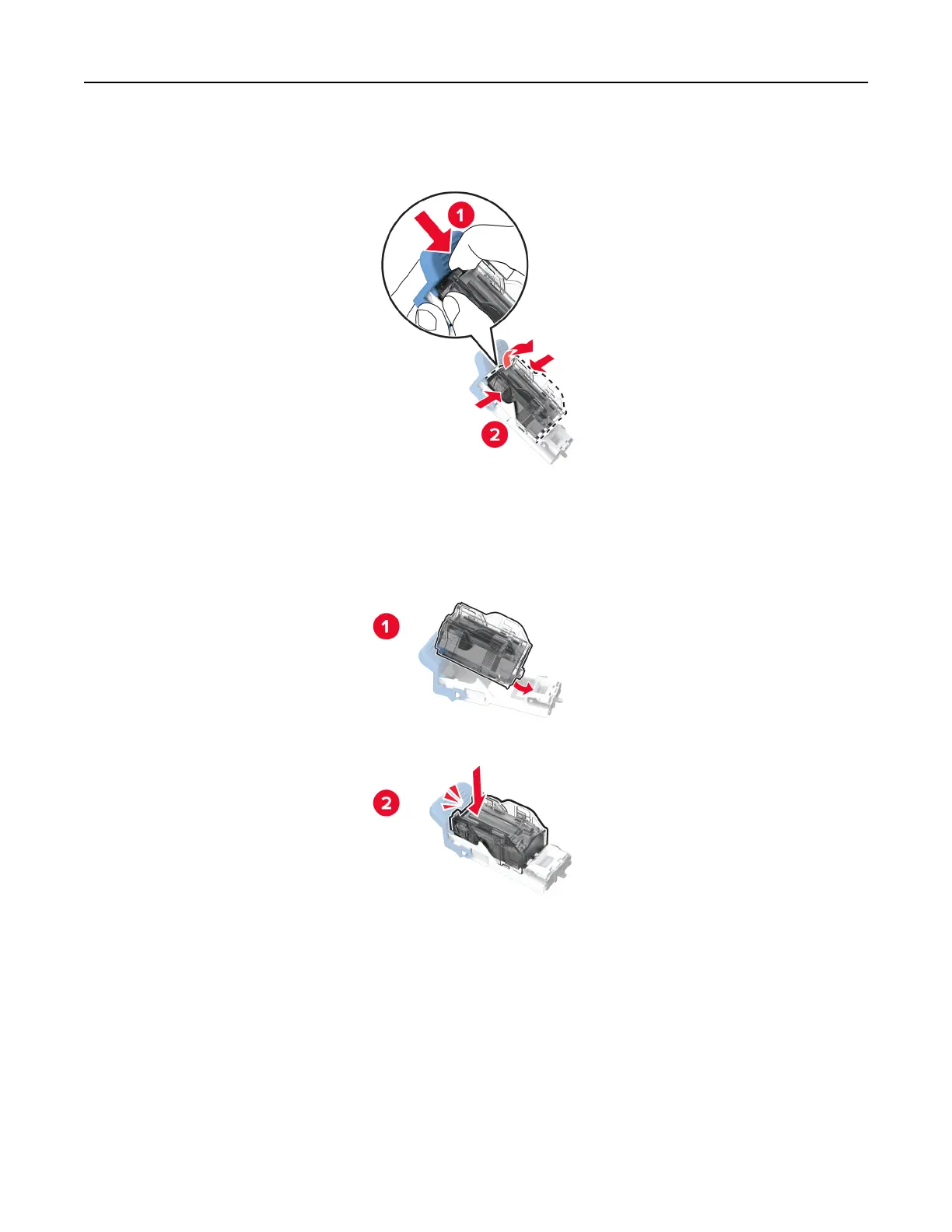 1

2

1

2