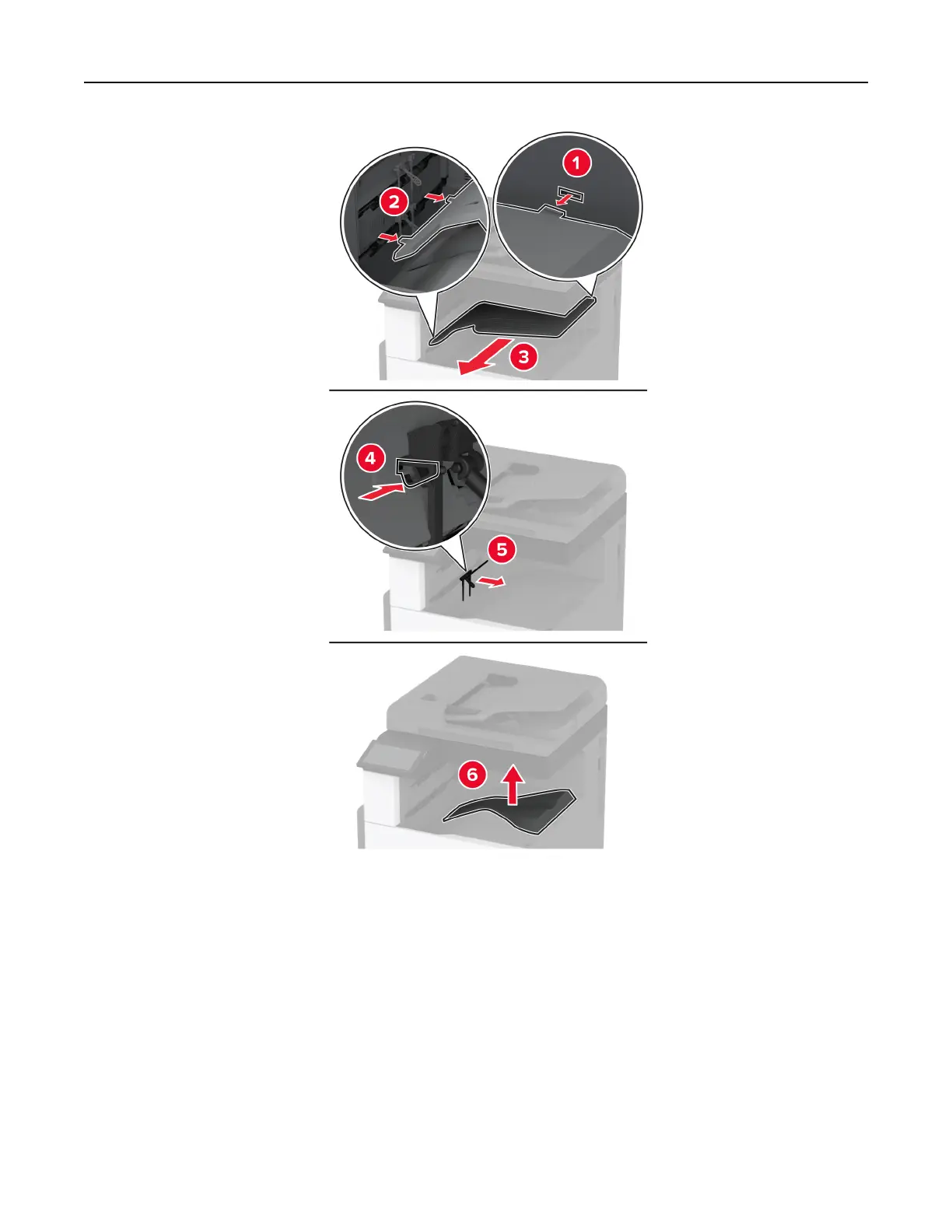 1
2
3
4
5
6