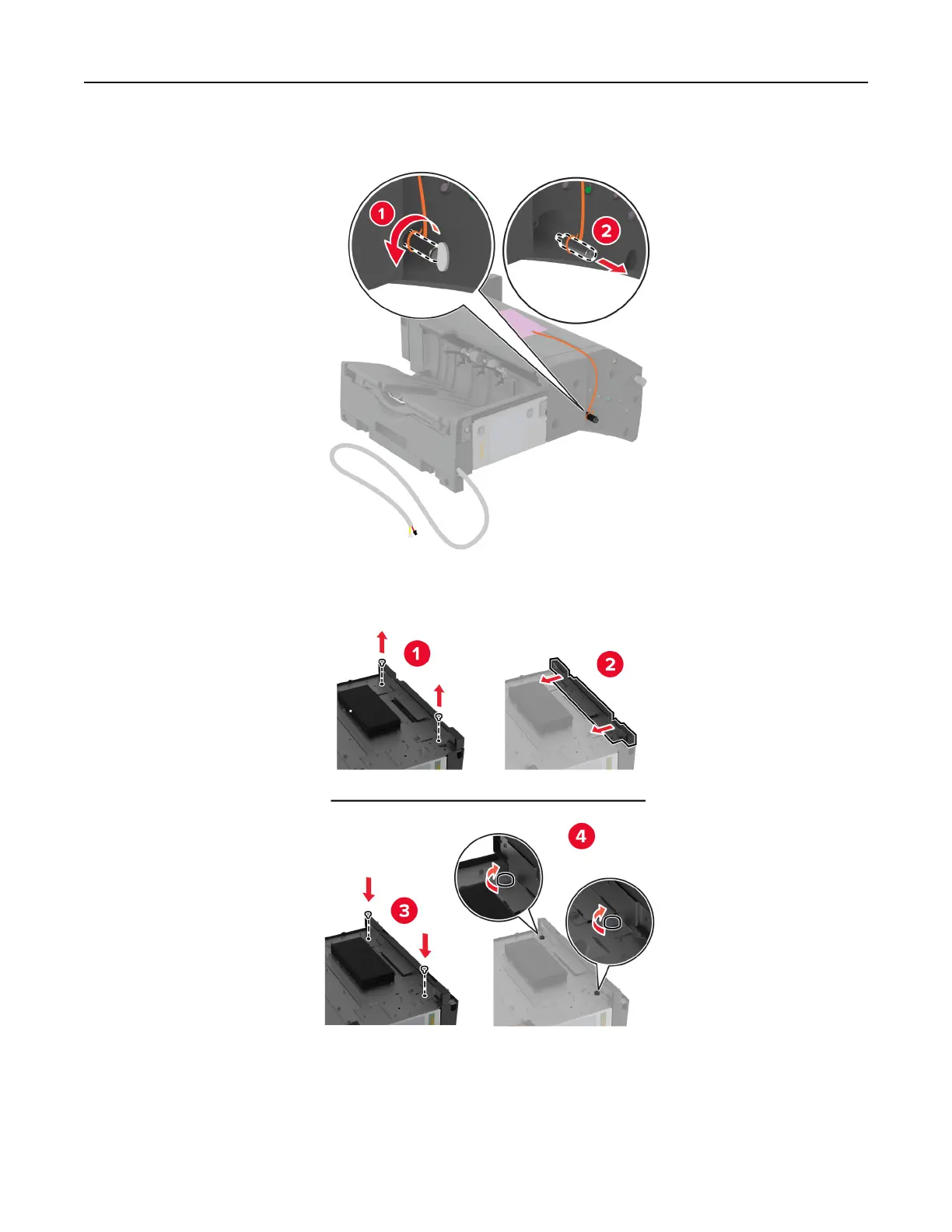 1

2

1

2

4

3