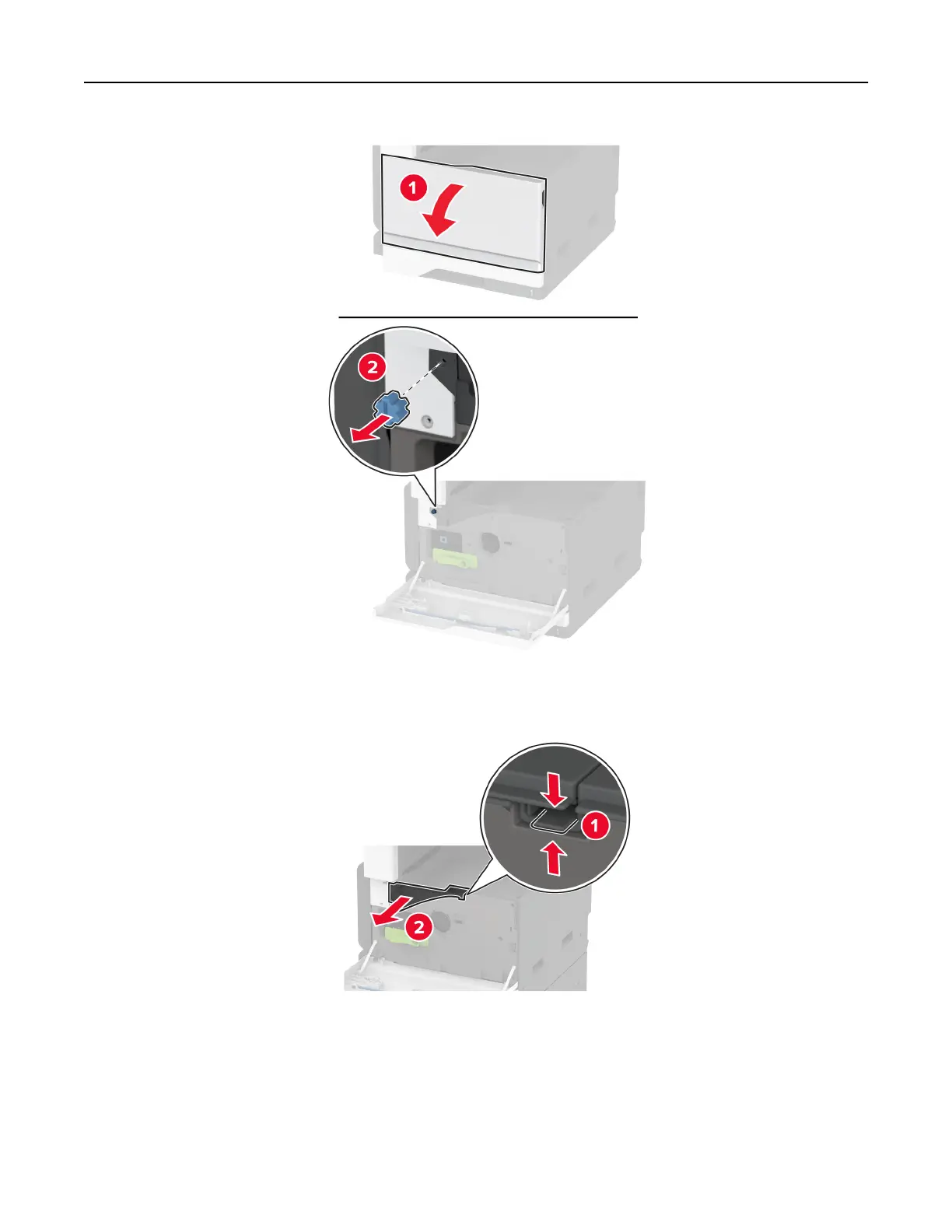 1

2

1

2