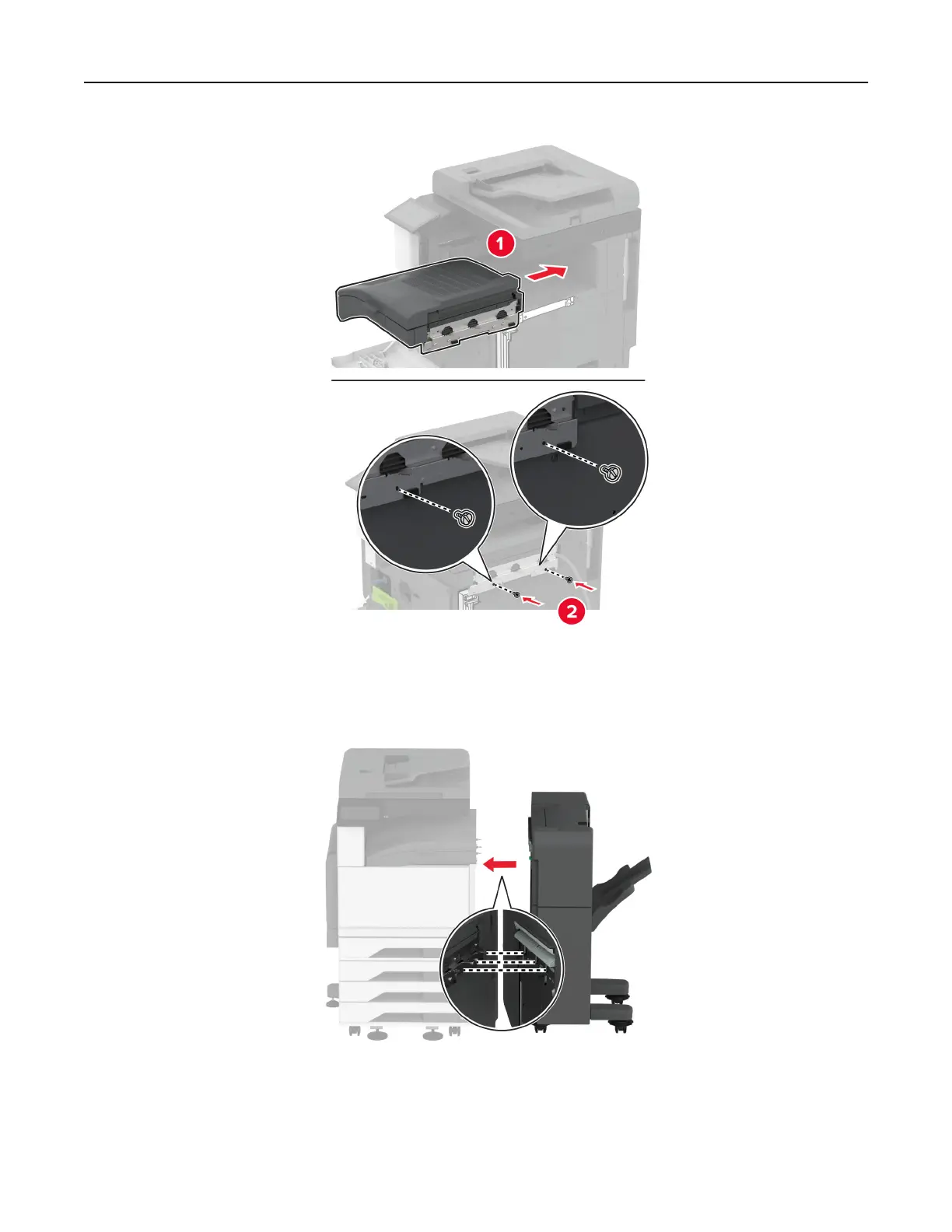 1

2