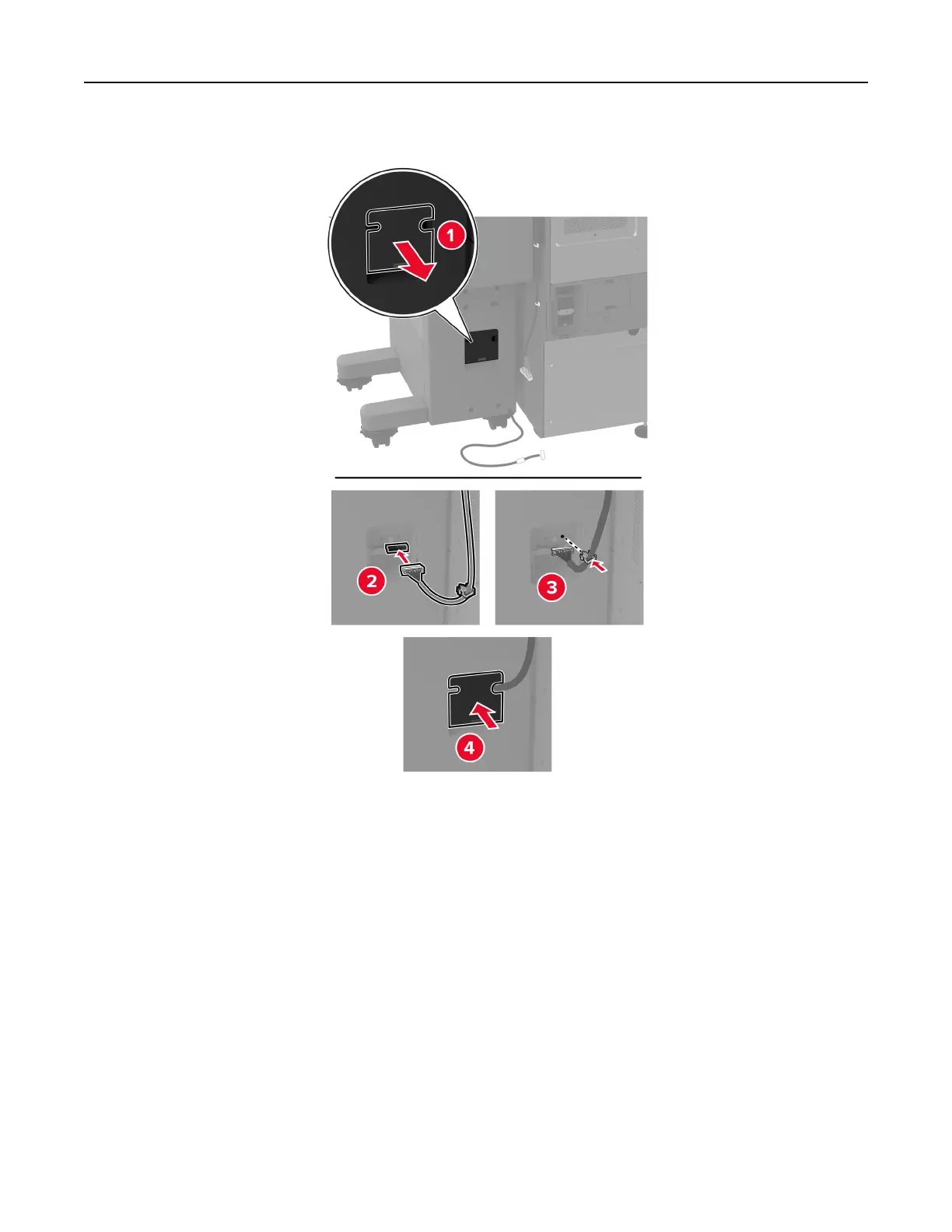 1

2

3

4