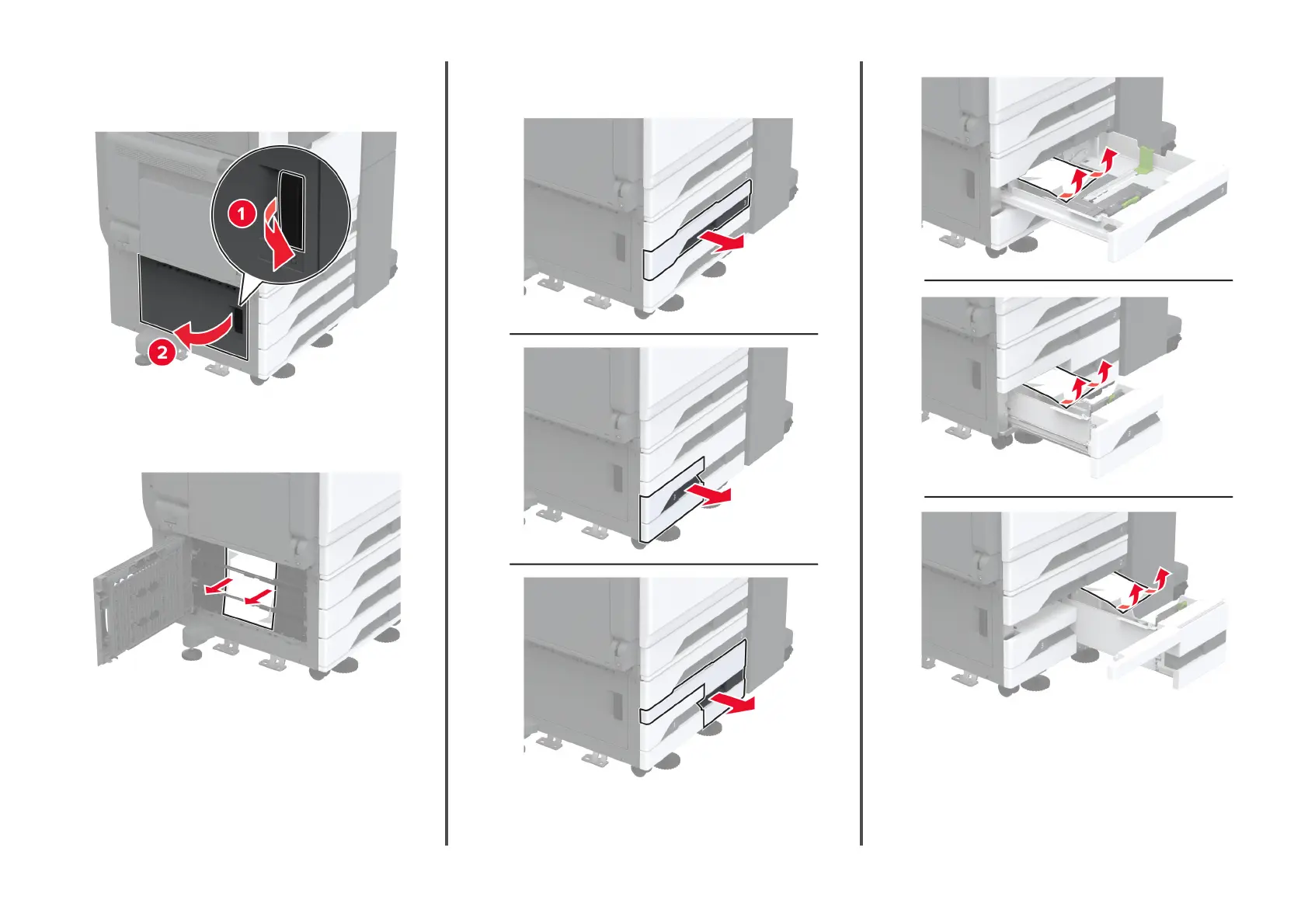 1

2