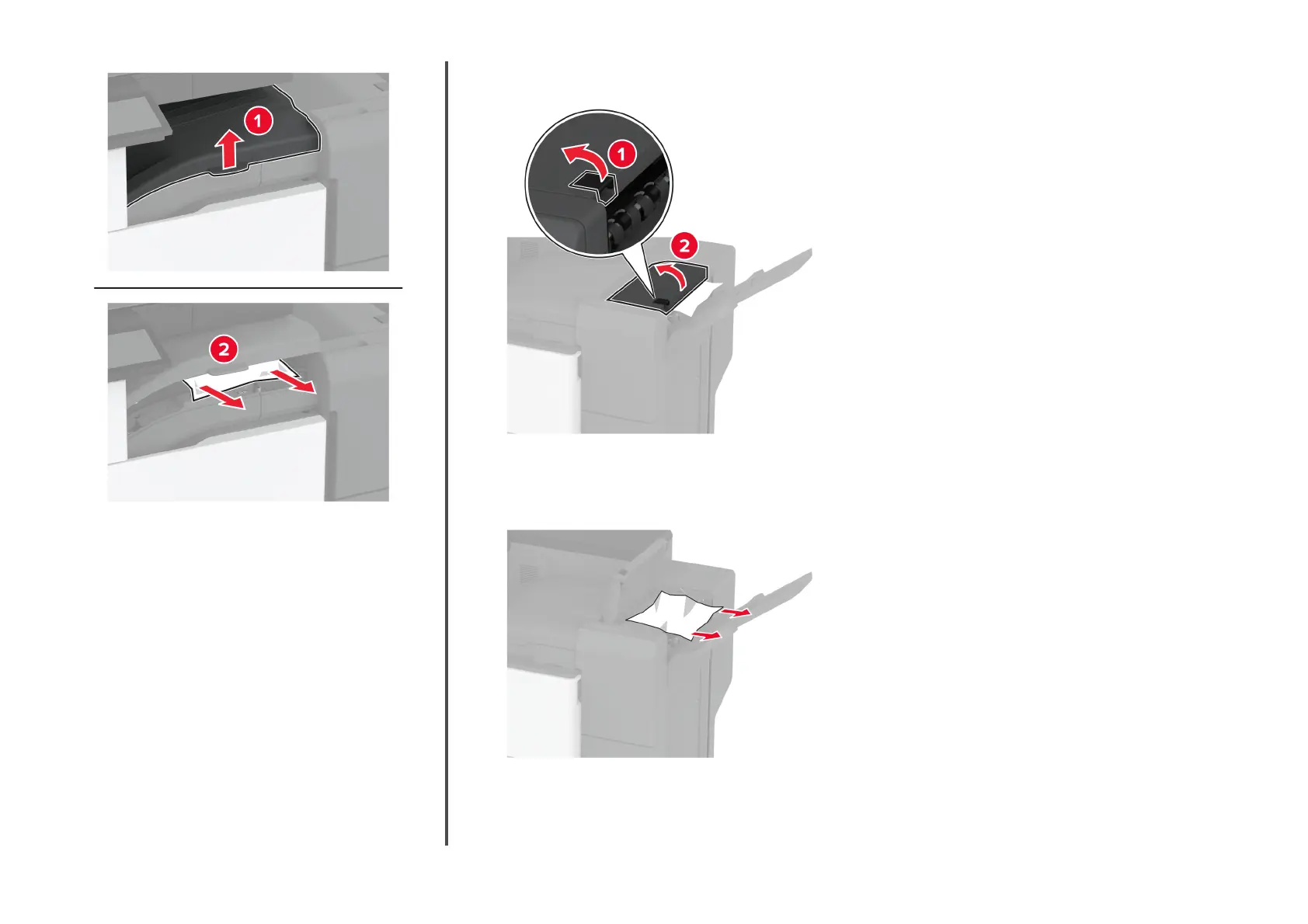 1

2

1

2