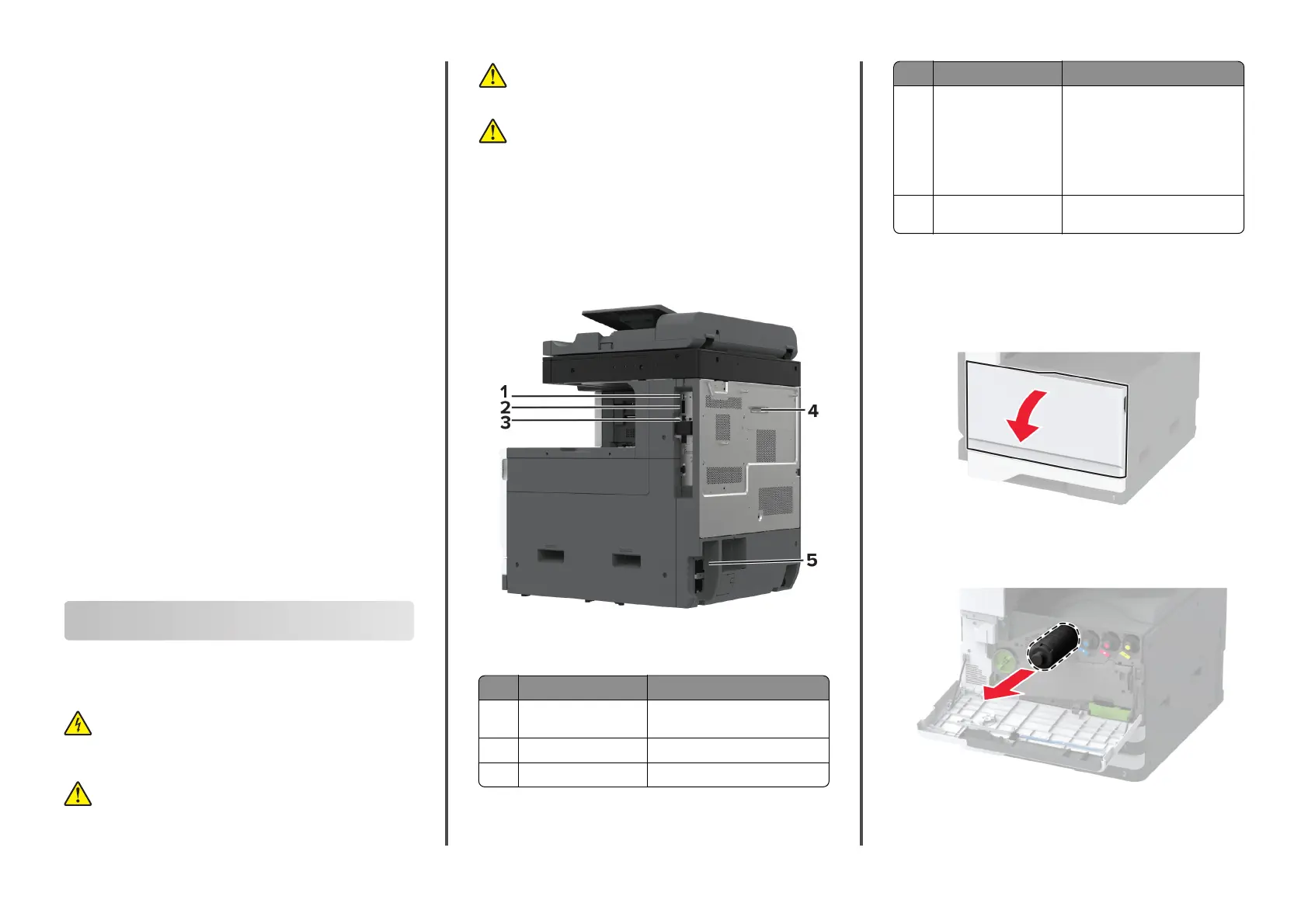 1
2
3
4
5