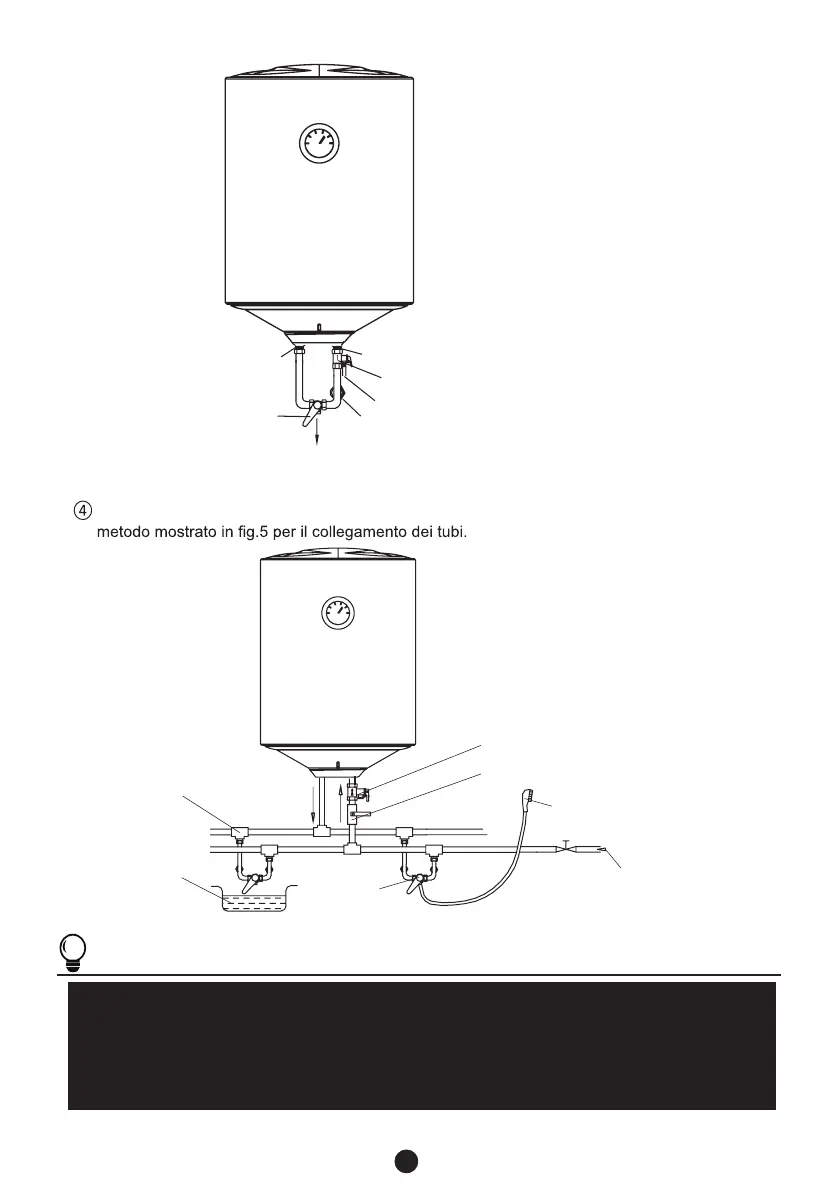 ④
metodo mostrato in fig.5 per il collegamento dei tubi.