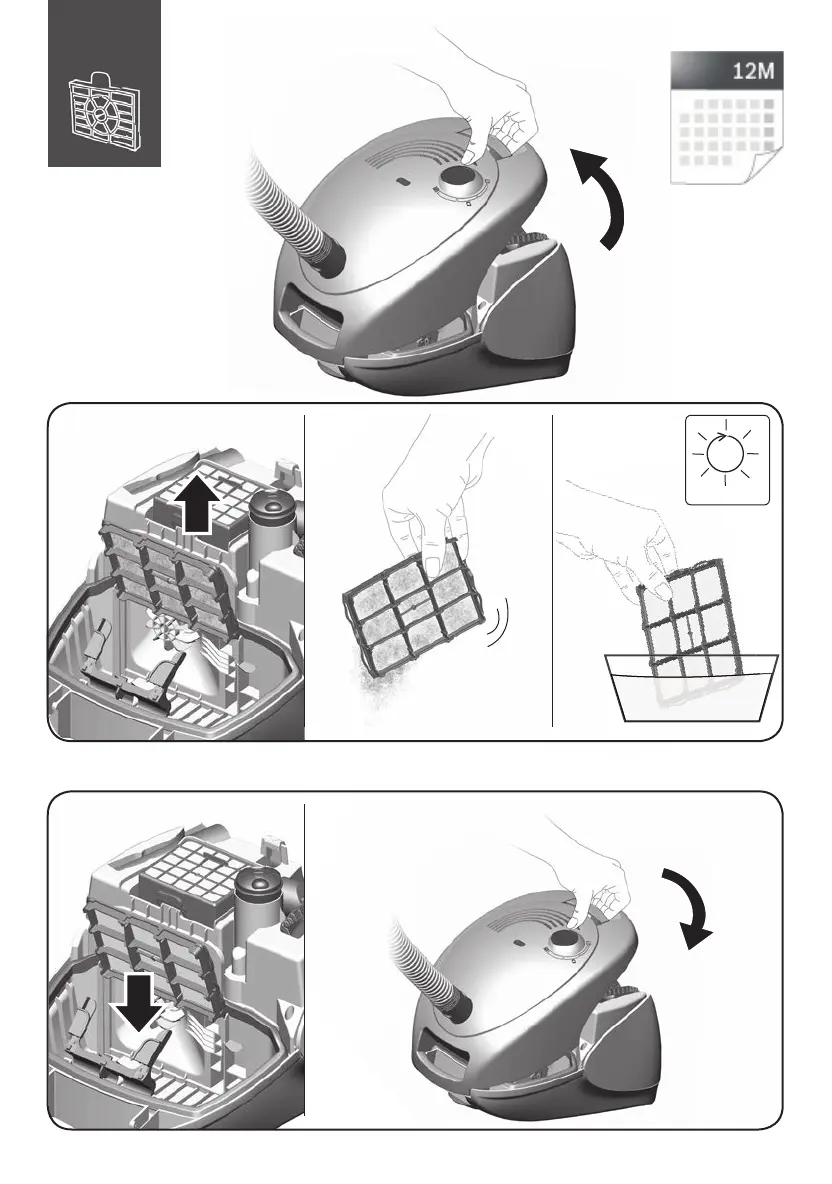 12M