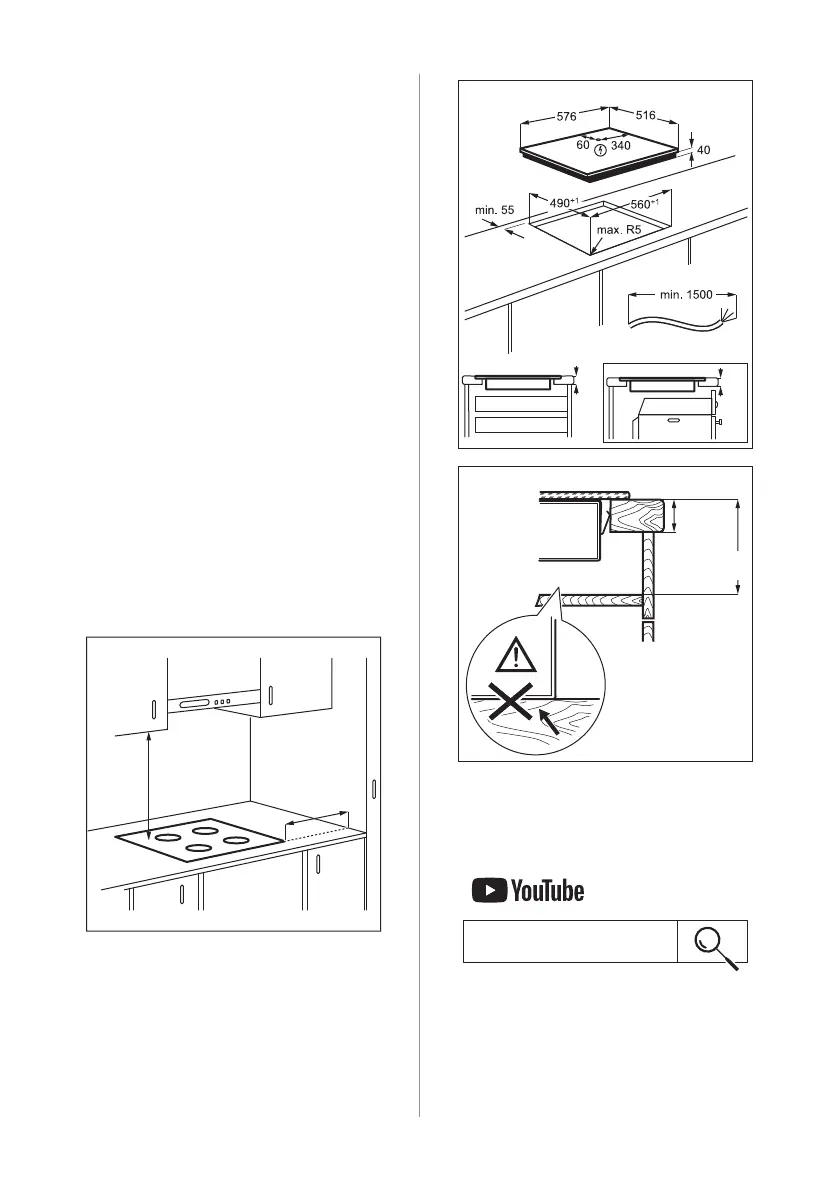 576

516

60

340

40

min. 55

$490^{+1}$

$560^{+1}$

max. R5

min. 1500

YouTube