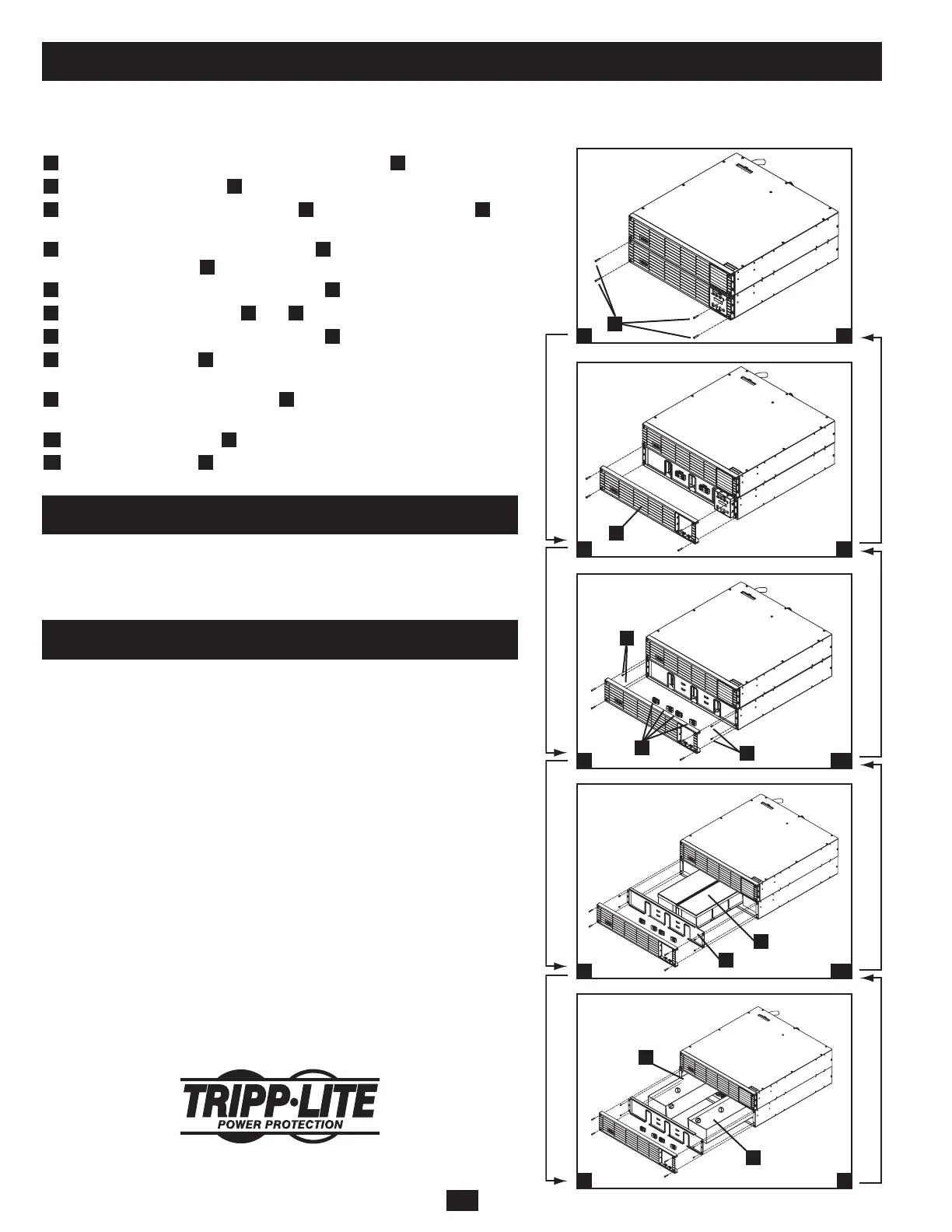 TRIPP·LITE
POWER PROTECTION