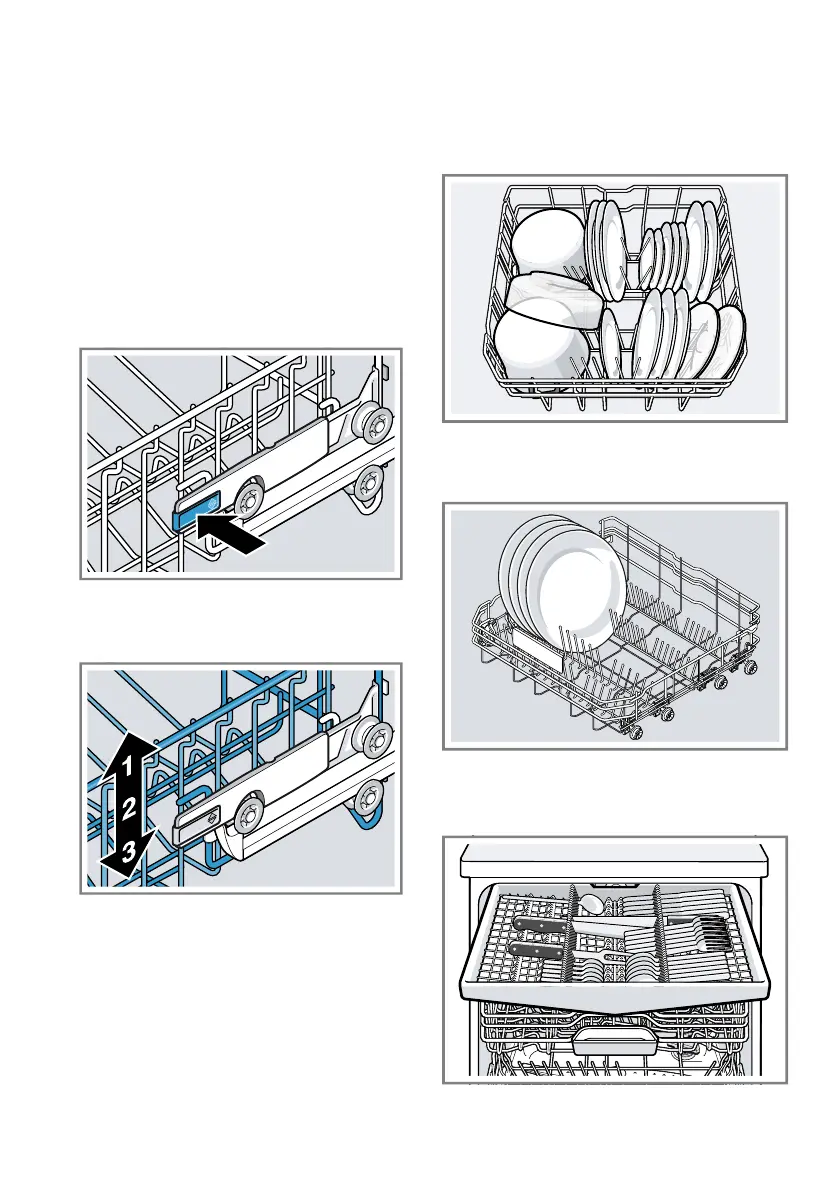 1
2
3