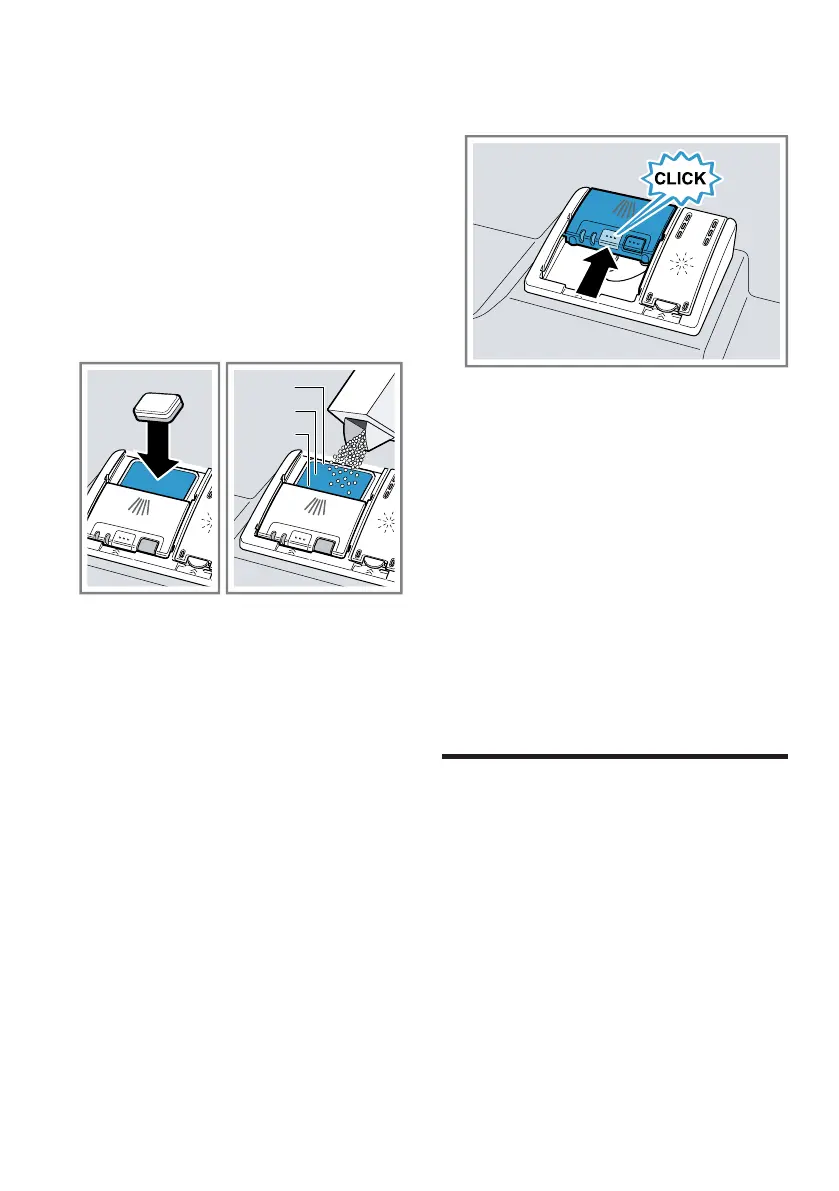 CLICK