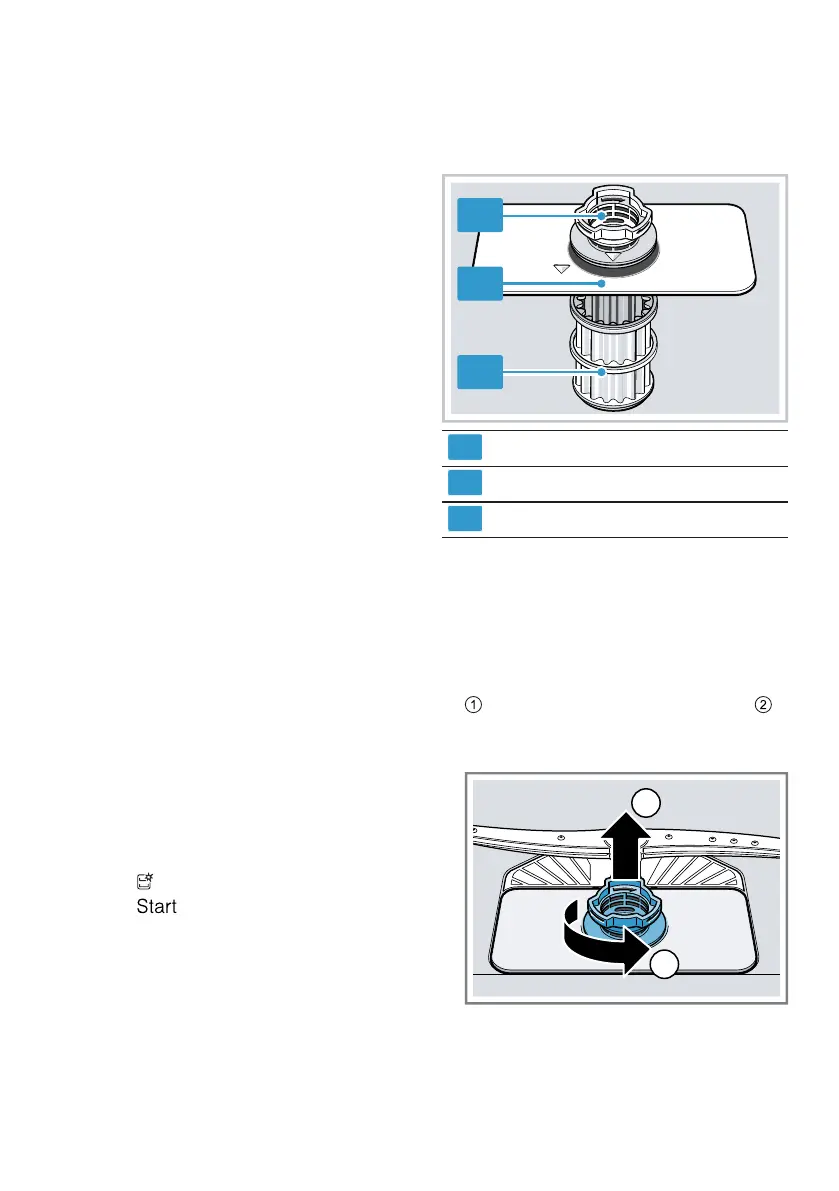 ①  ②

Start