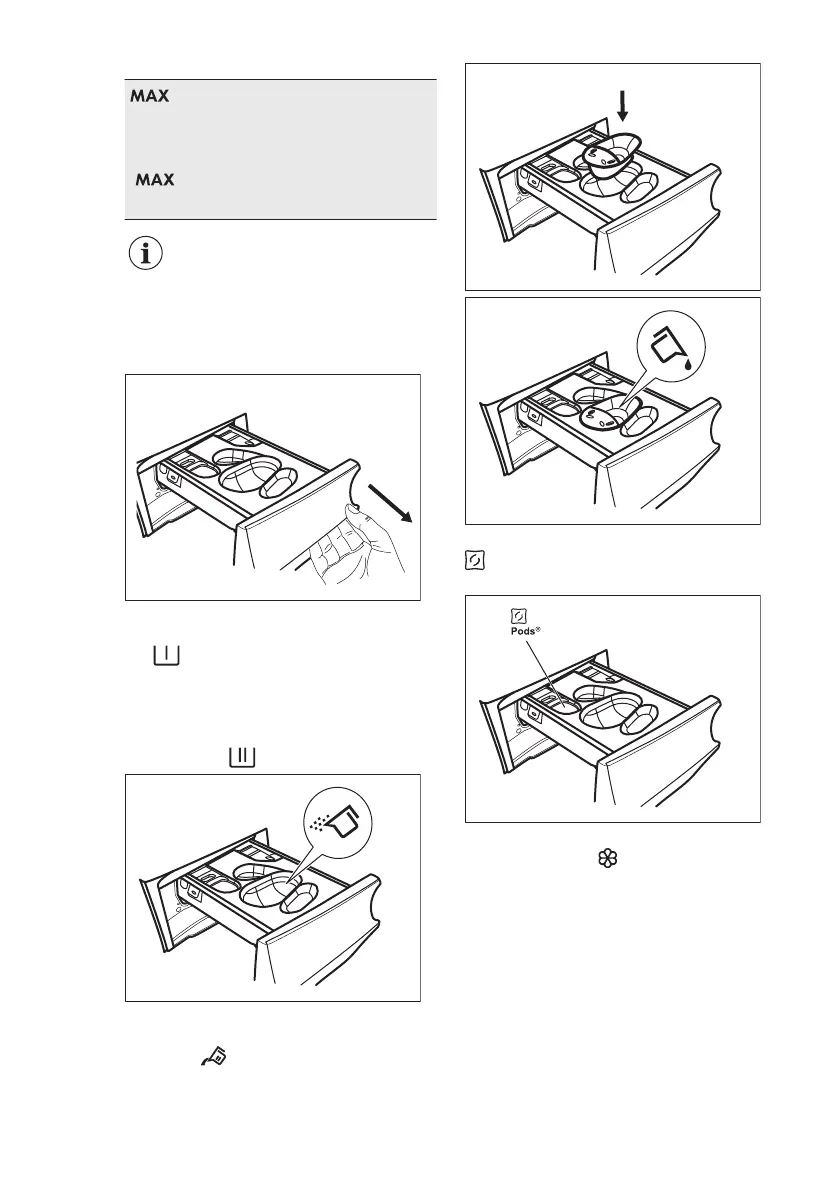 MAX

MAX

Pods®