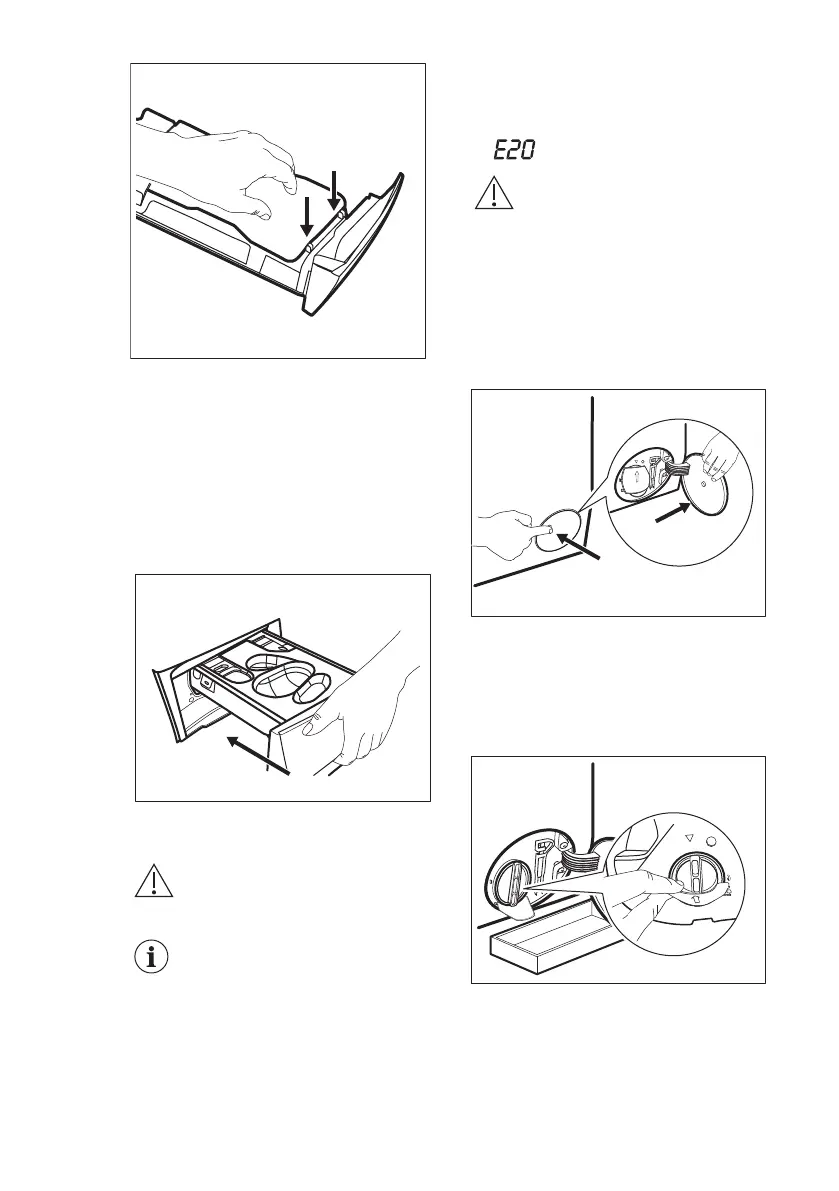 E20