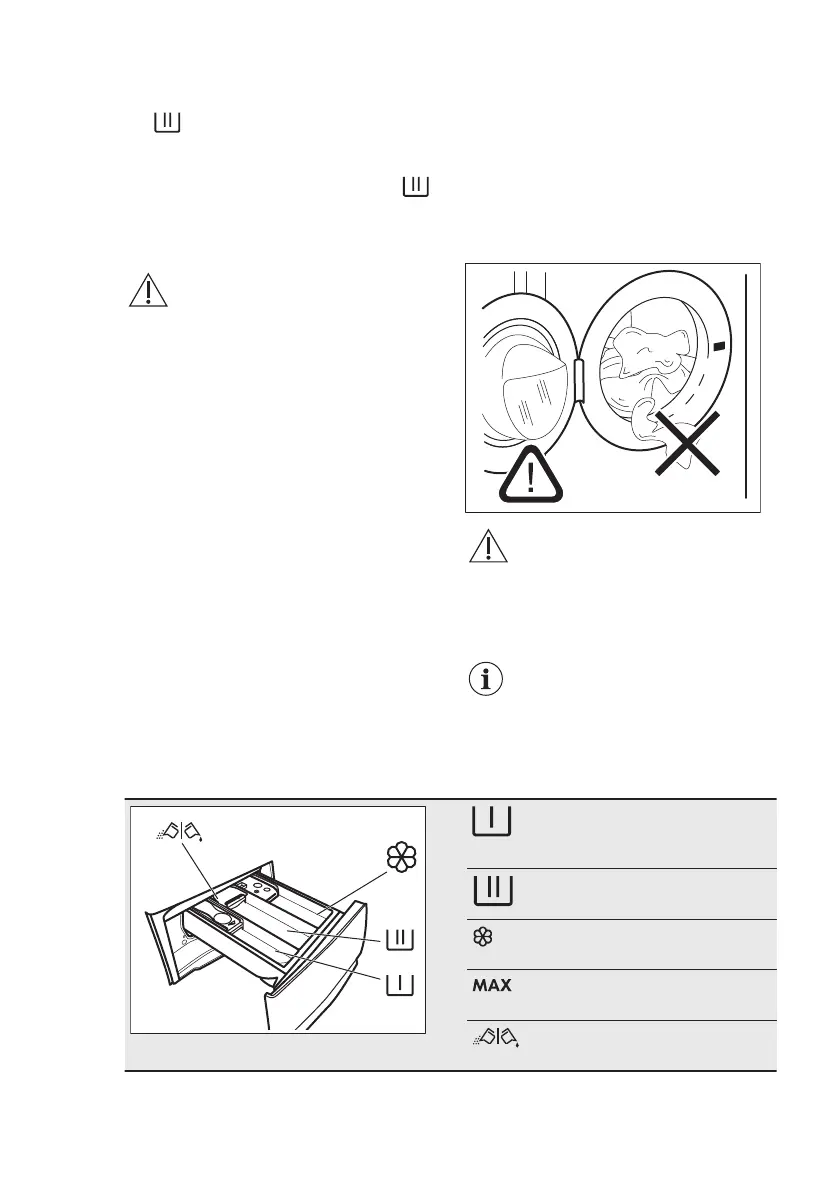 MAX