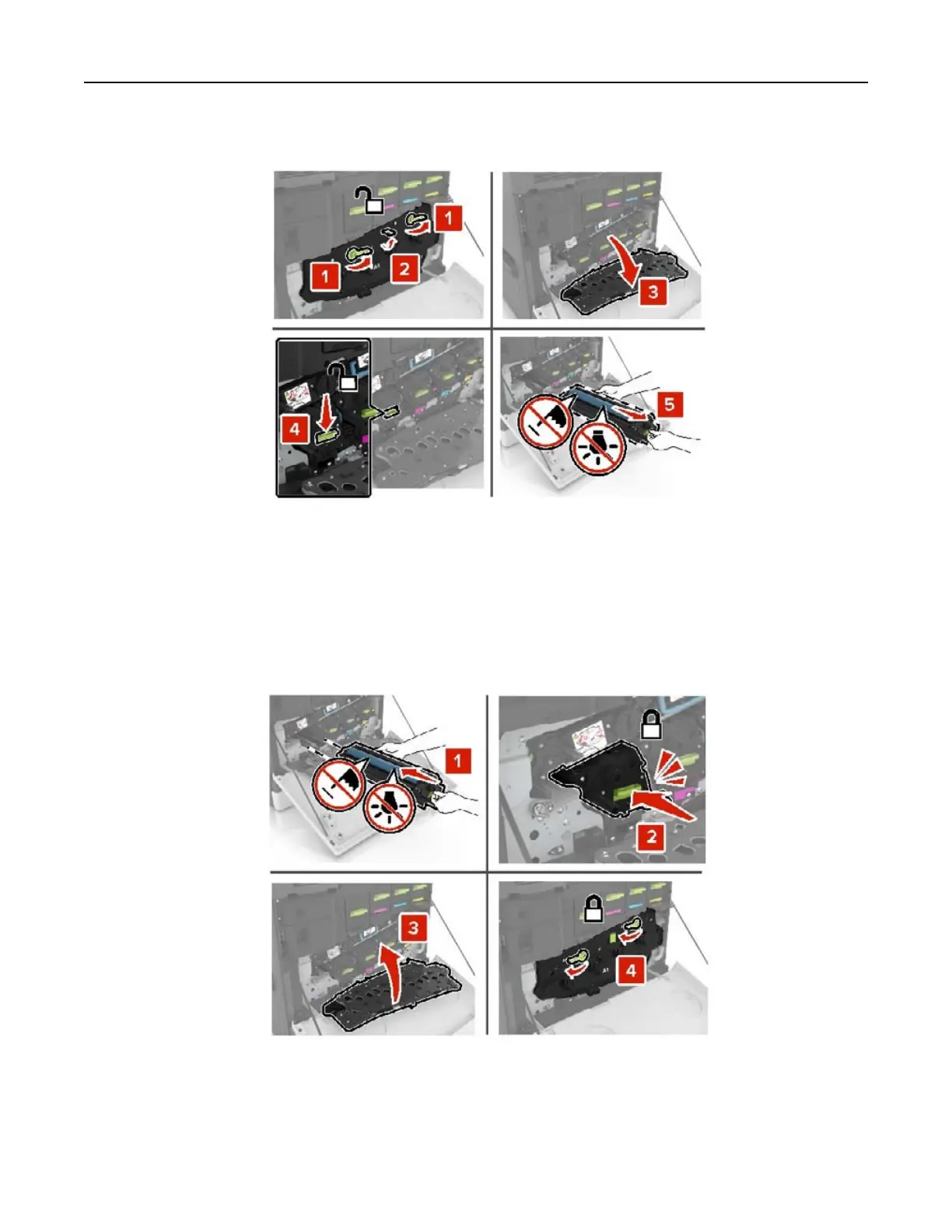 1

2

1

3

4

5

1

2

3

4