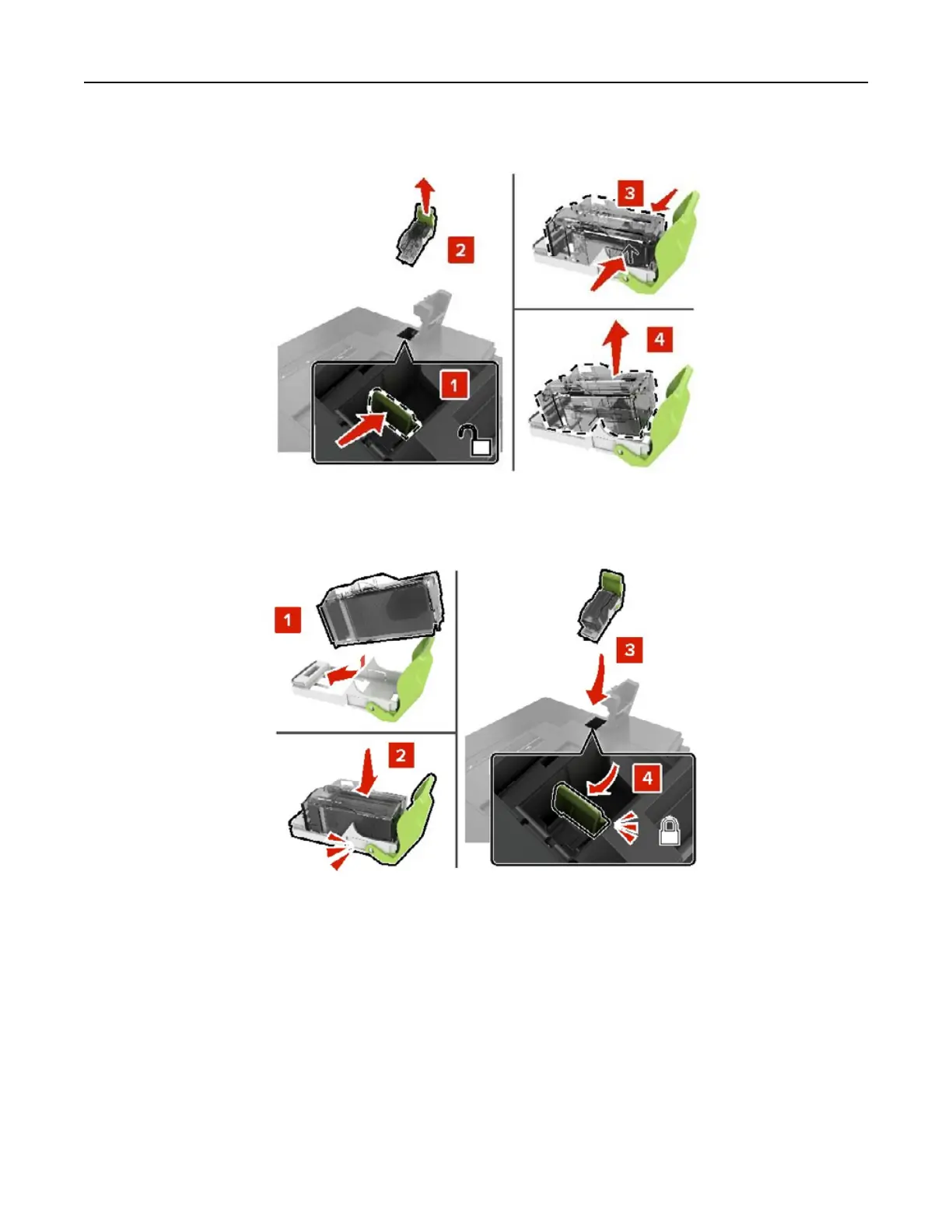 2

3

4

1

1

3

2

4