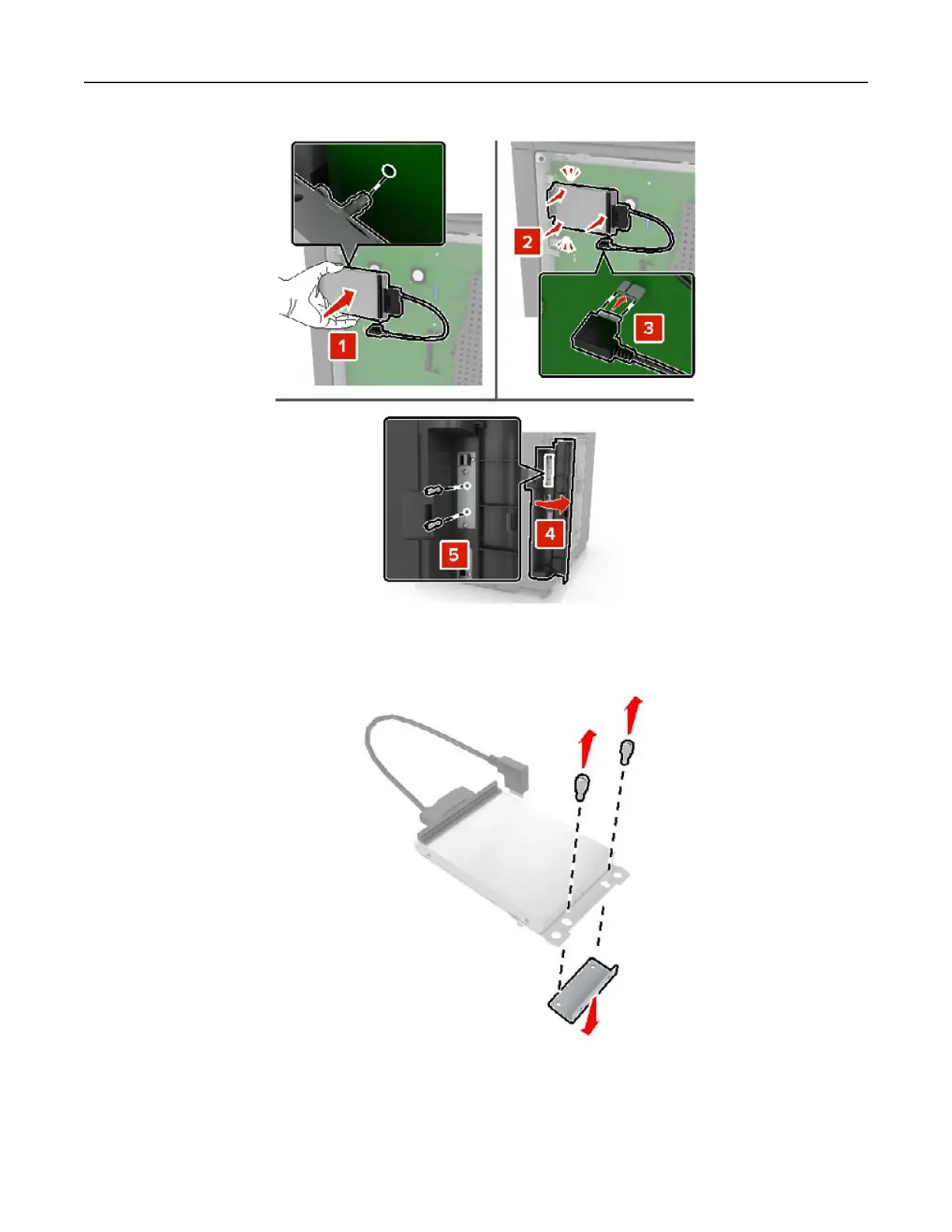 1

2

3

4

5