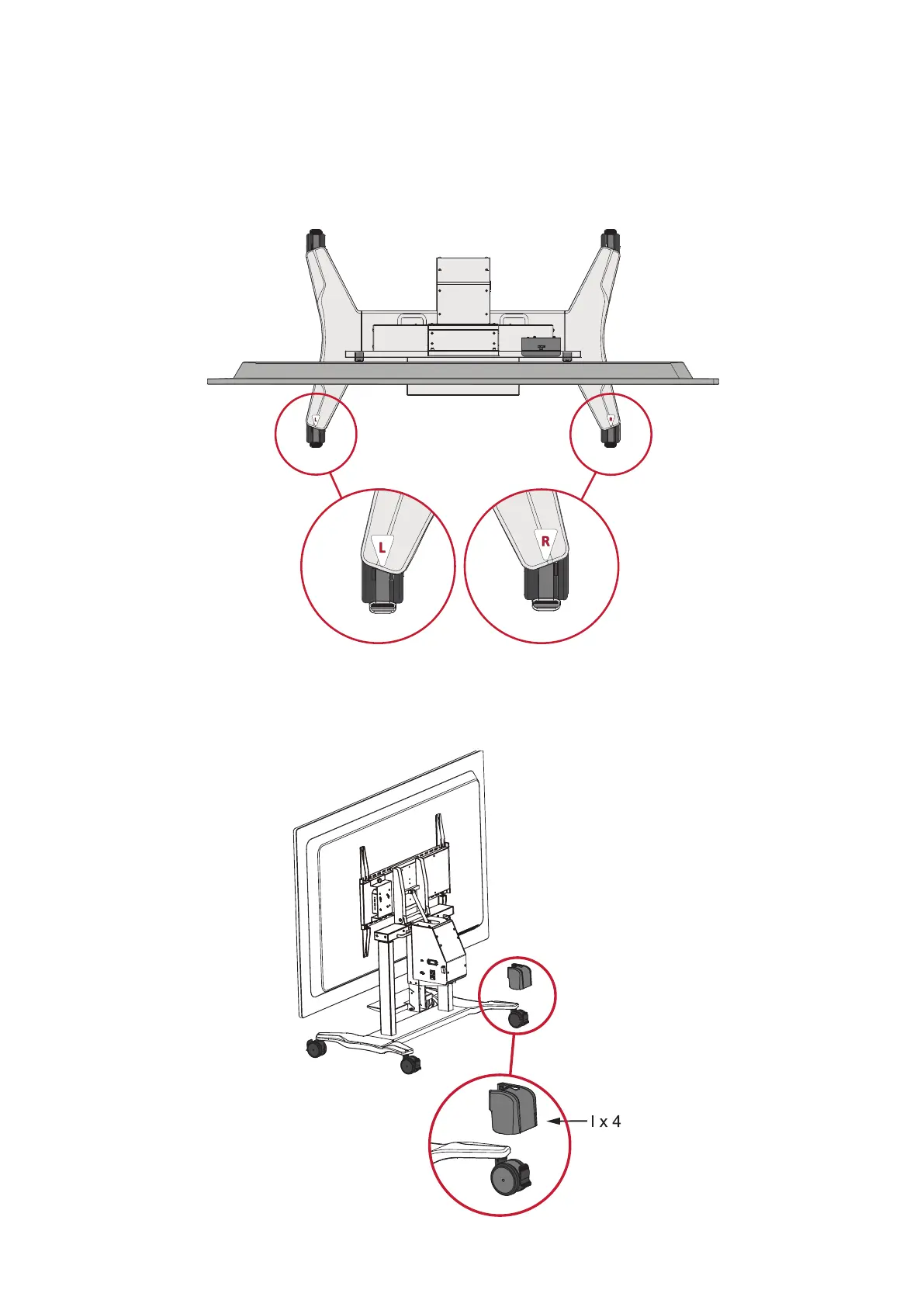 L

R

L

R

I x 4