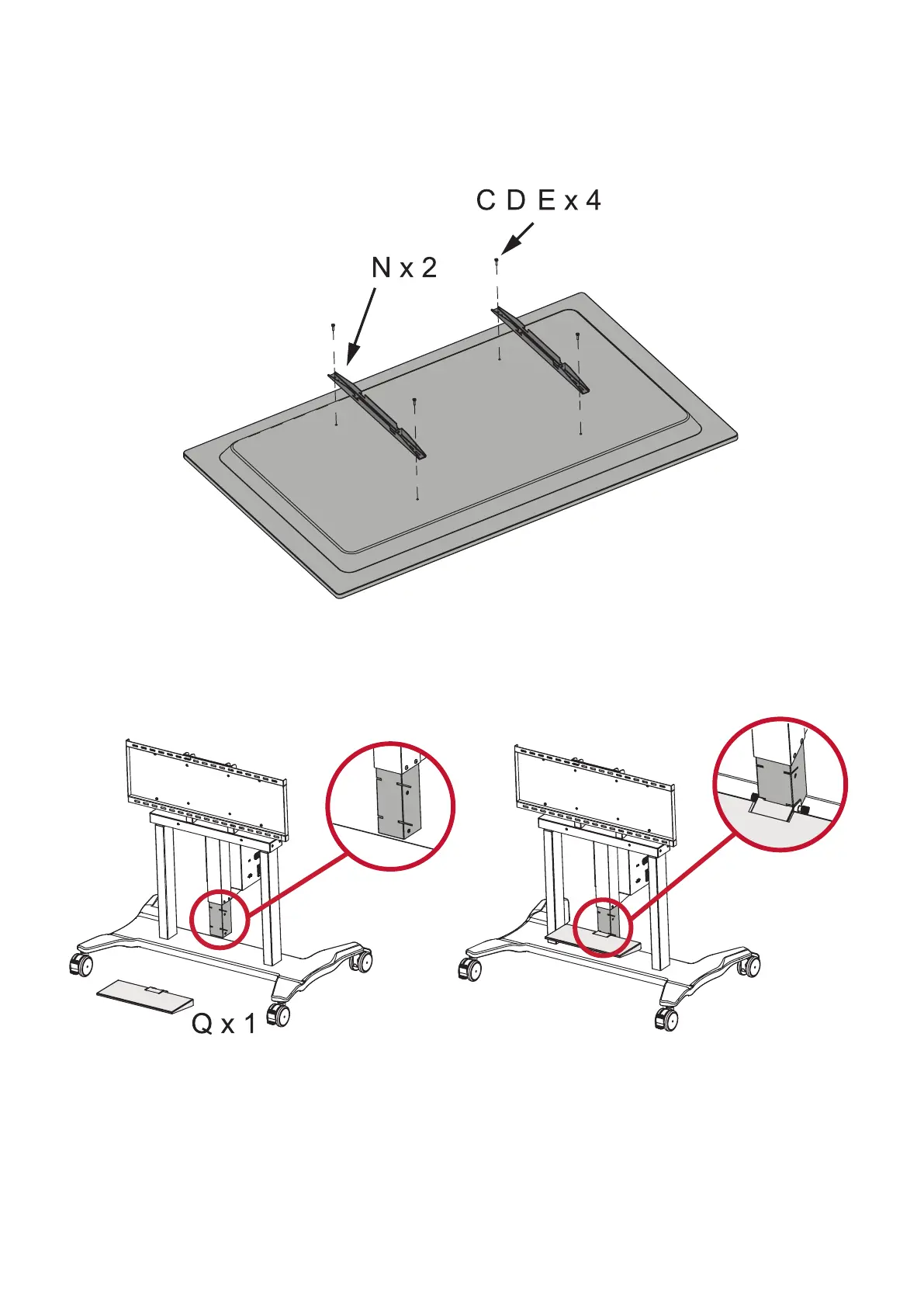 C D E x 4

N x 2

Q x 1