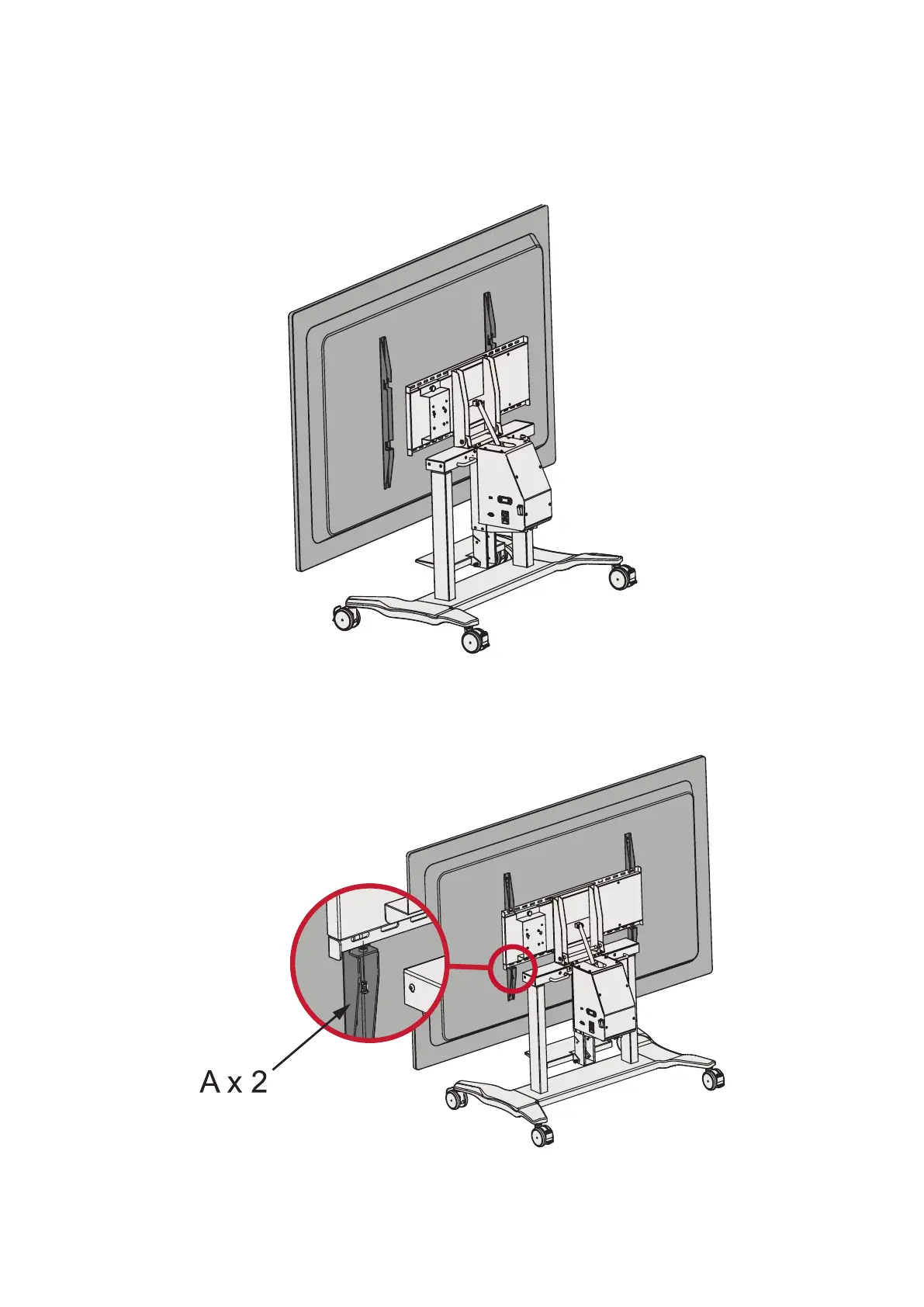 A x 2